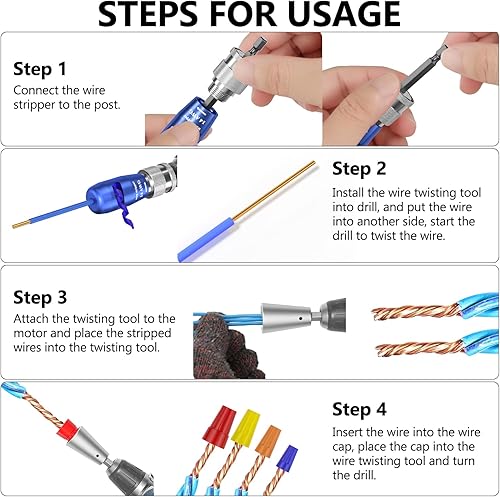 STEPS FOR USAGE

Step 1
Connect the wire stripper to the post.

Step 2
Install the wire twisting tool into drill, and put the wire into another side, start the drill to twist the wire.

Step 3
Attach the twisting tool to the motor and place the stripped wires into the twisting tool.

Step 4
Insert the wire into the wire cap, place the cap into the wire twisting tool and turn the drill.