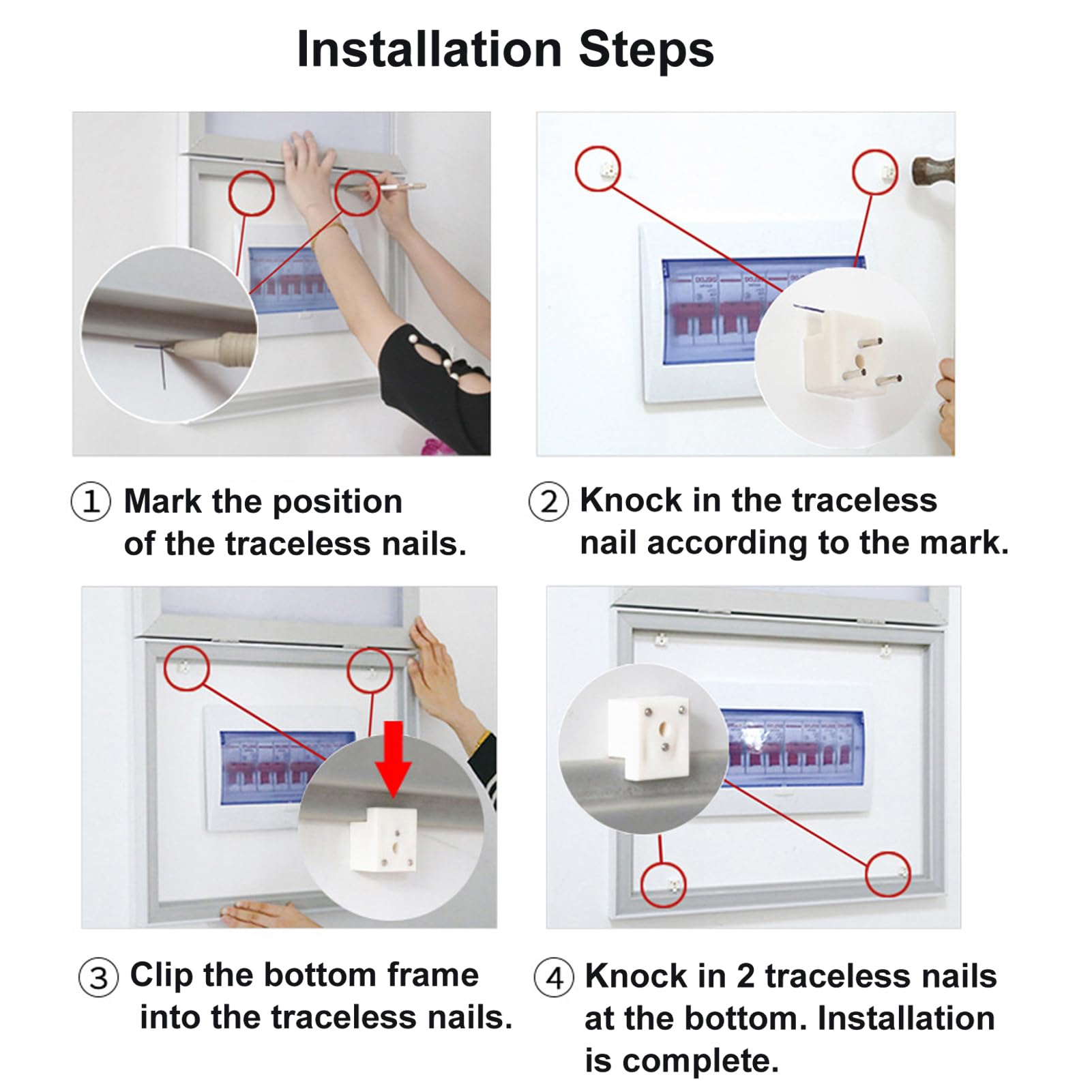 Installation Steps

① Mark the position of the traceless nails.

② Knock in the traceless nail according to the mark.

③ Clip the bottom frame into the traceless nails.

④ Knock in 2 traceless nails at the bottom. Installation is complete.