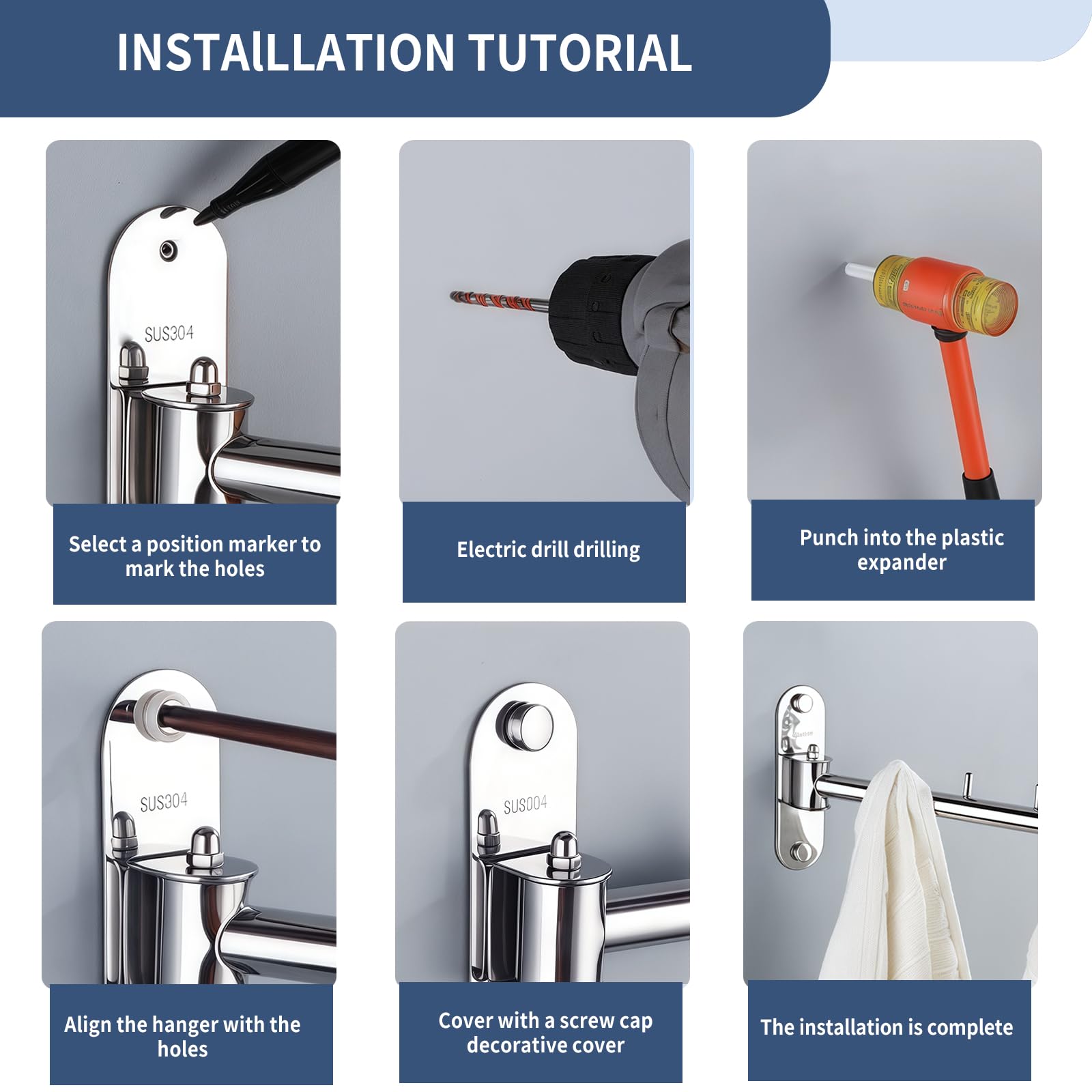 INSTAlLLATION TUTORIAL

SUS304

Select a position marker to mark the holes

Electric drill drilling

Punch into the plastic expander

SUS304

Align the hanger with the holes

SUS004

Cover with a screw cap decorative cover

The installation is complete