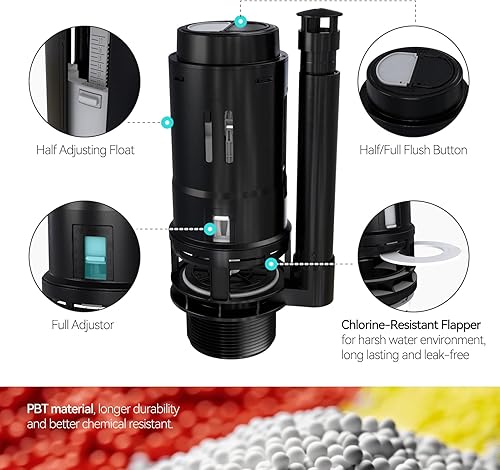 Half Adjusting Float

Half/Full Flush Button

Full Adjustor

Chlorine-Resistant Flapper
for harsh water environment, long lasting and leak-free

PBT material, longer durability and better chemical resistant.