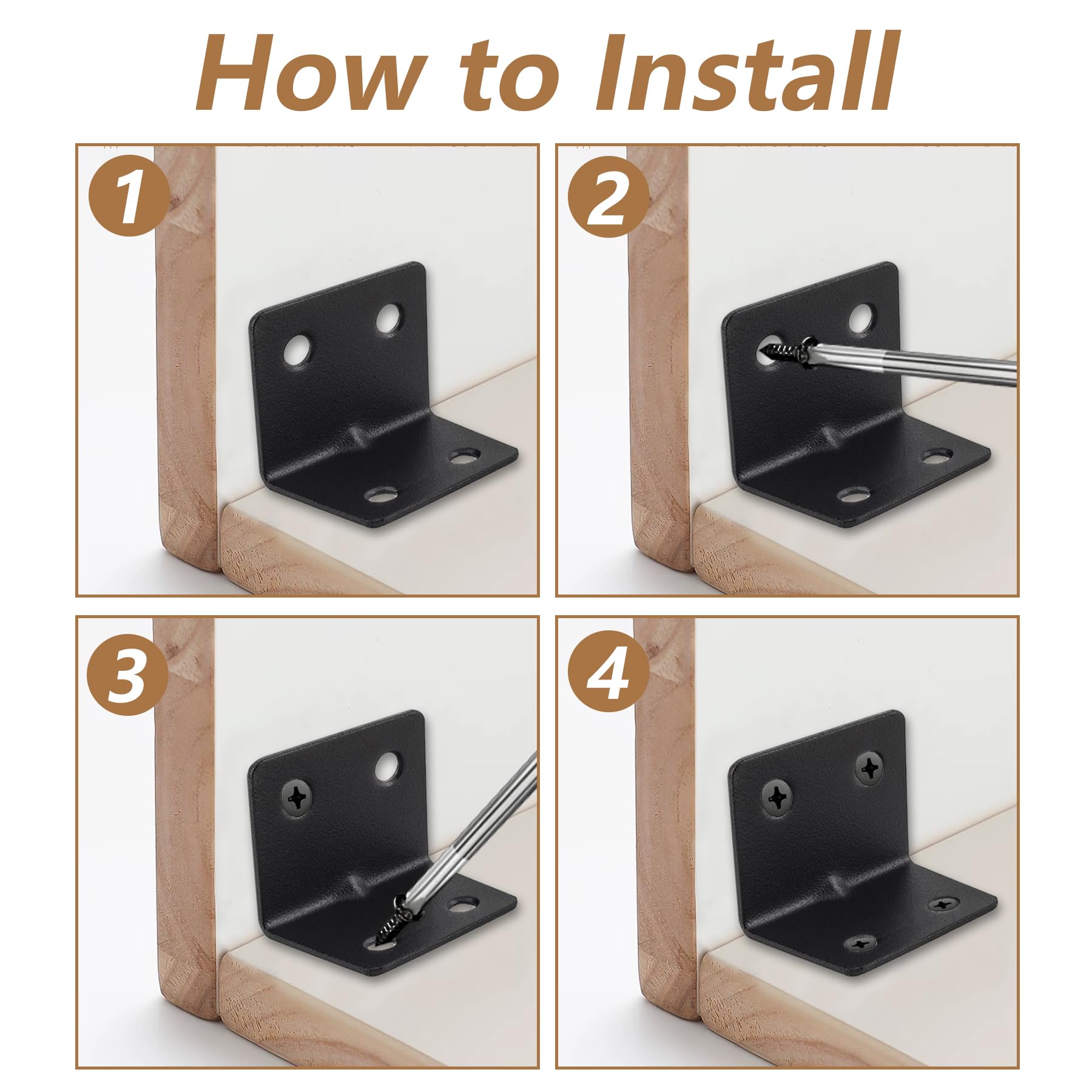 How to Install

1

2

3

4