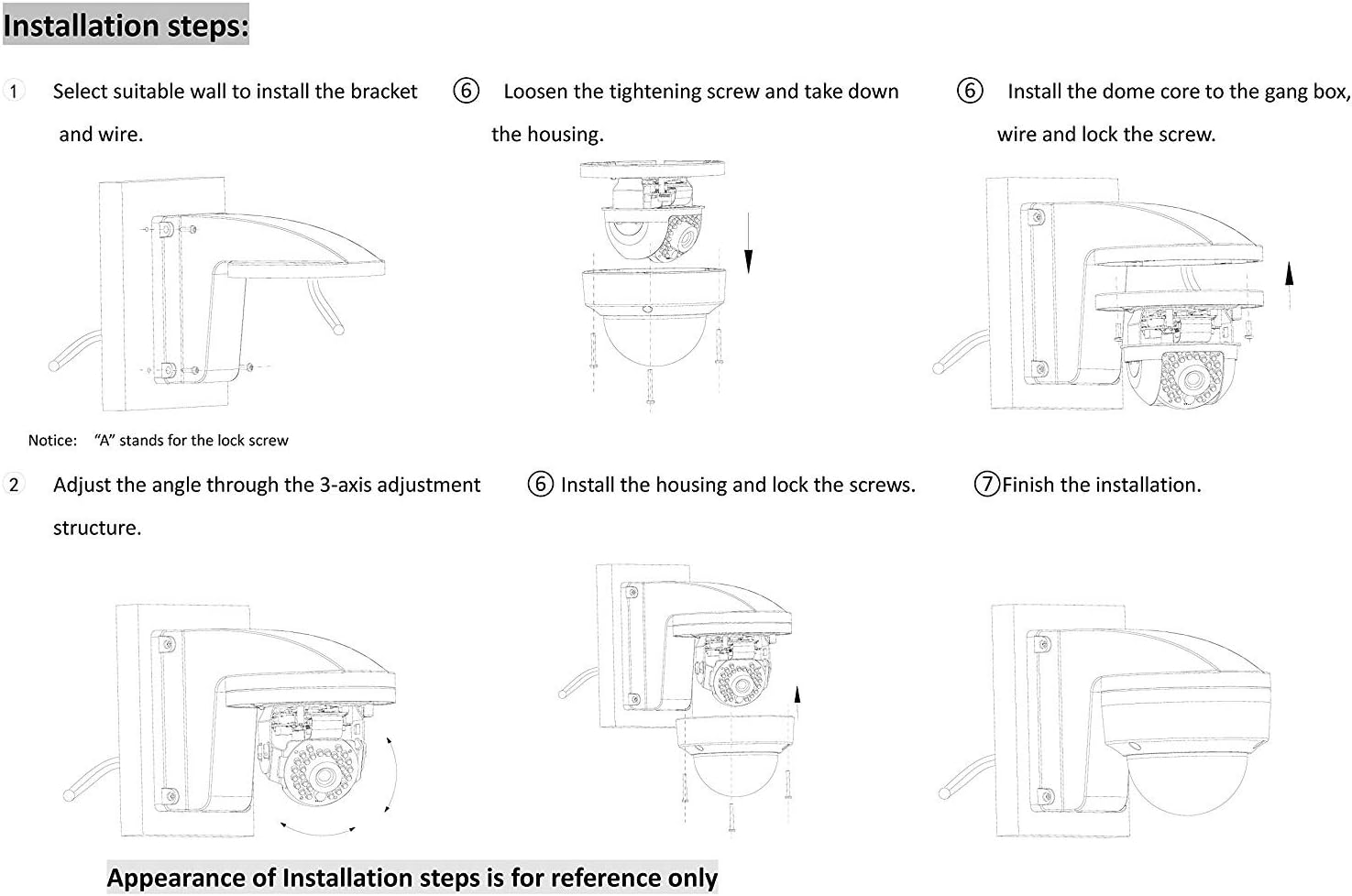 Installation steps:

1 Select suitable wall to install the bracket and wire.

⑥ Loosen the tightening screw and take down the housing.

⑥ Install the dome core to the gang box, wire and lock the screw.

Notice: "A" stands for the lock screw

2 Adjust the angle through the 3-axis adjustment structure.

⑥ Install the housing and lock the screws.

⑦Finish the installation.

Appearance of Installation steps is for reference only