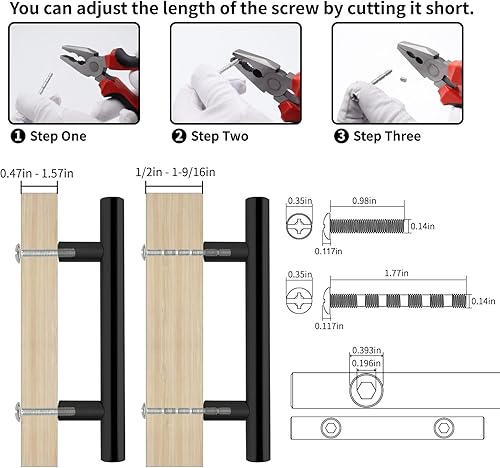 You can adjust the length of the screw by cutting it short.

❶ Step One

❷ Step Two

❸ Step Three

0.47in - 1.57in

1/2in - 1-9/16in

0.35in

0.98in

0.14in

0.117in

0.35in

1.77in

0.14in

0.117in

0.393in

0.196in