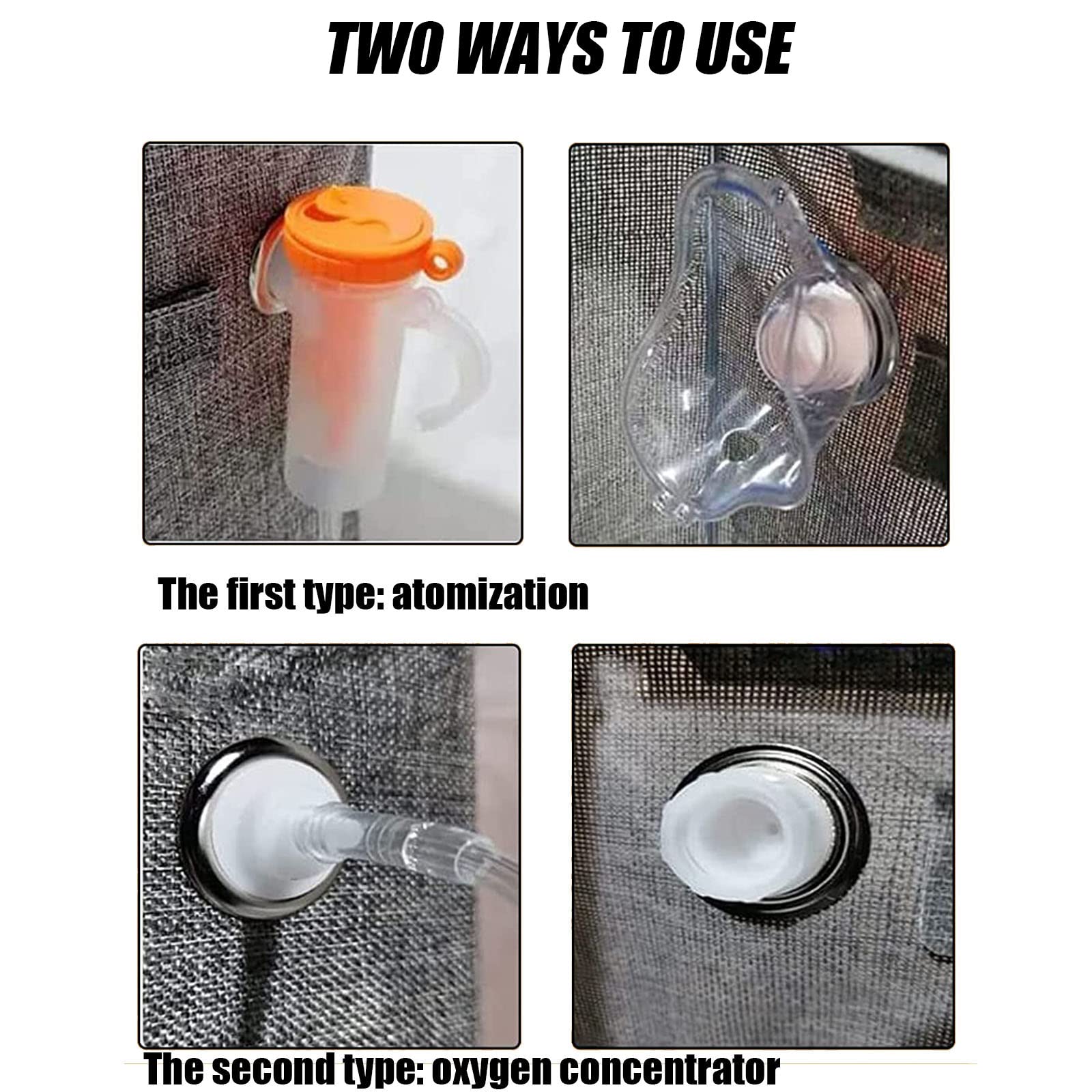 TWO WAYS TO USE

The first type: atomization

The second type: oxygen concentrator