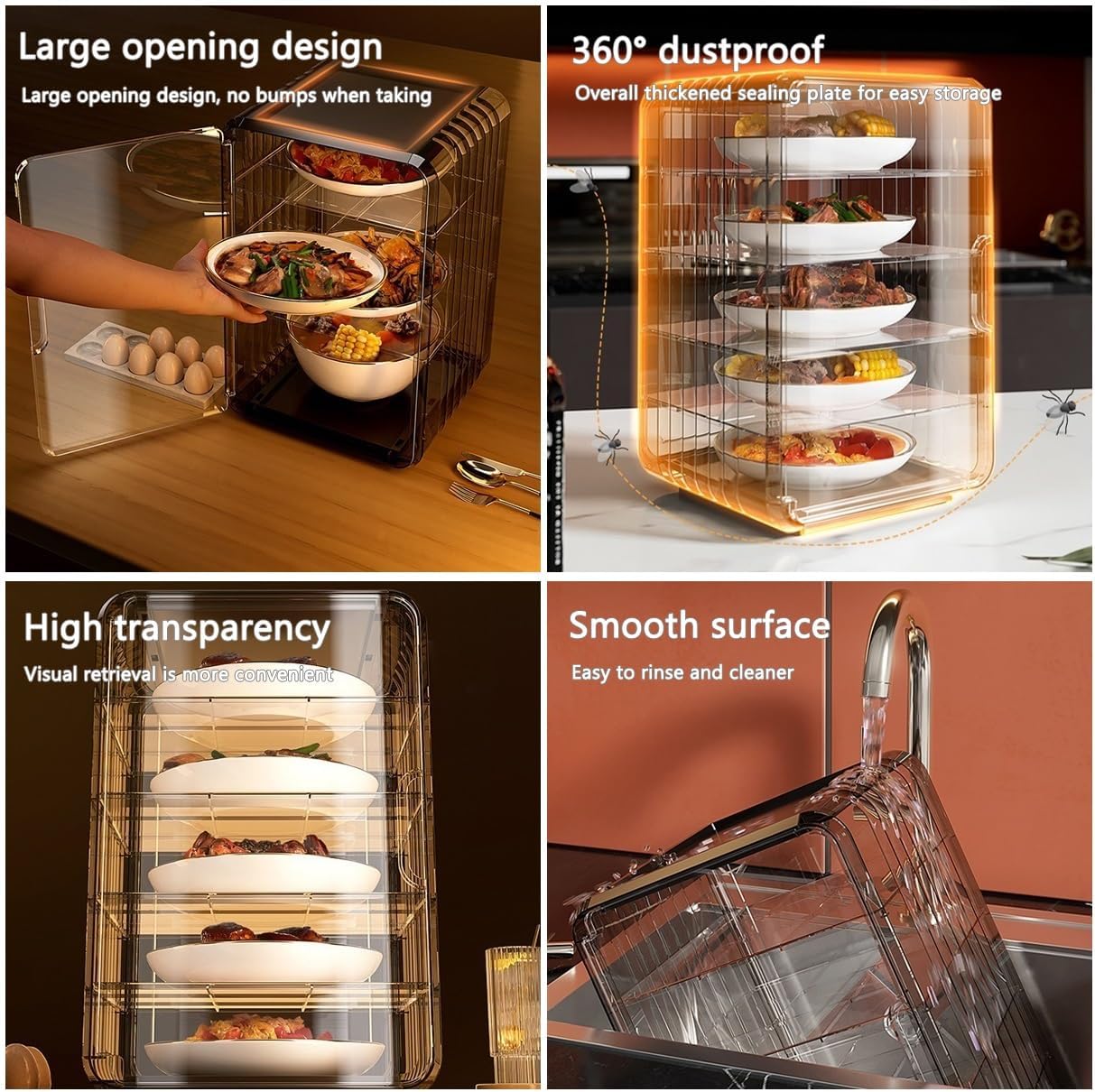 Large opening design

Large opening design, no bumps when taking

360° dustproof

Overall thickened sealing plate for easy storage

High transparency

Visual retrieval is more convenient

Smooth surface

Easy to rinse and cleaner