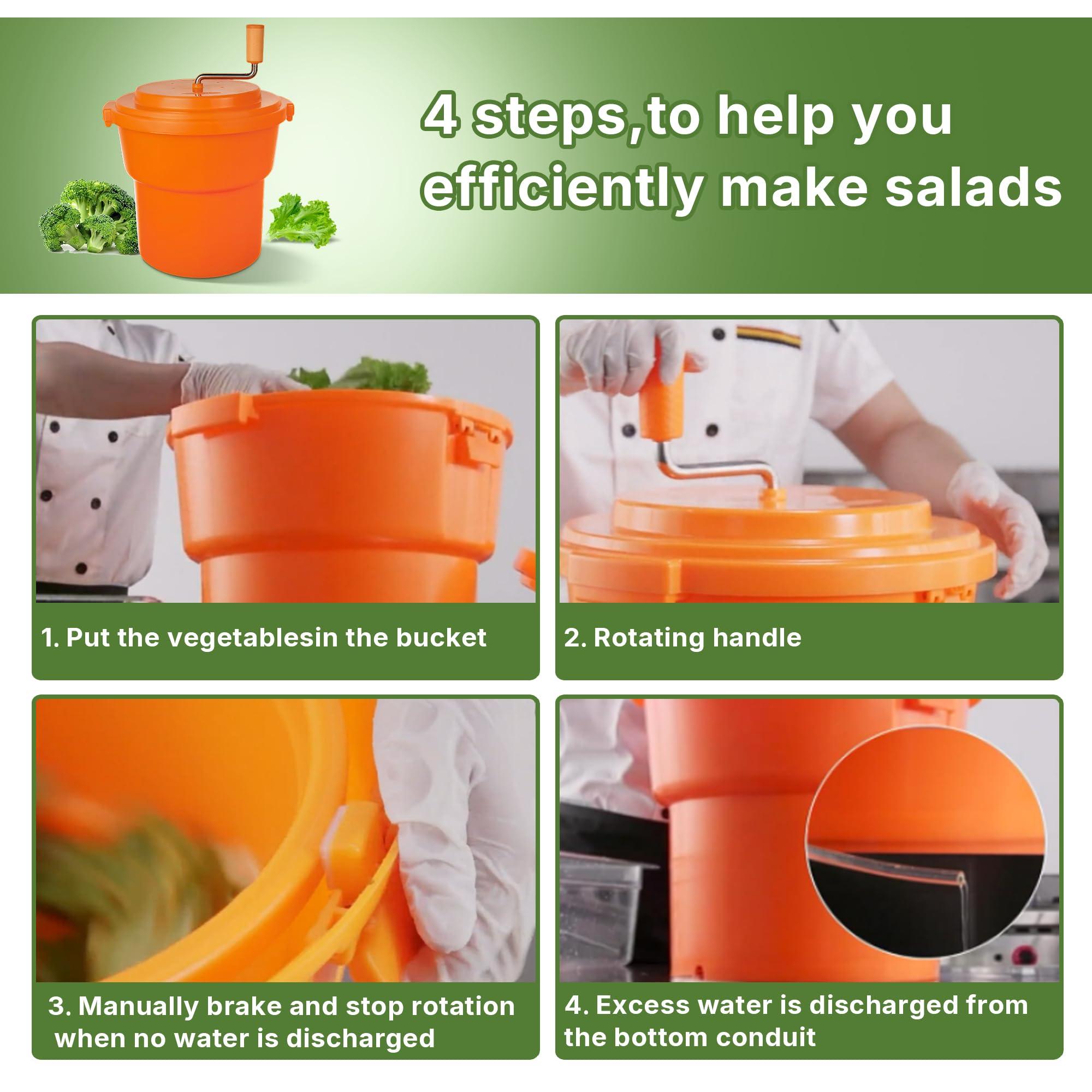 4 steps,to help you efficiently make salads

1. Put the vegetablesin the bucket

2. Rotating handle

3. Manually brake and stop rotation when no water is discharged

4. Excess water is discharged from the bottom conduit