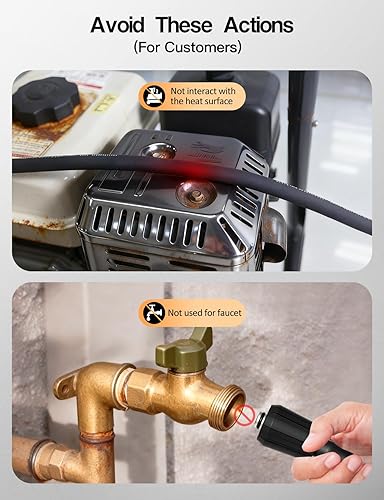 Avoid These Actions
(For Customers)

Not interact with the heat surface

Not used for faucet