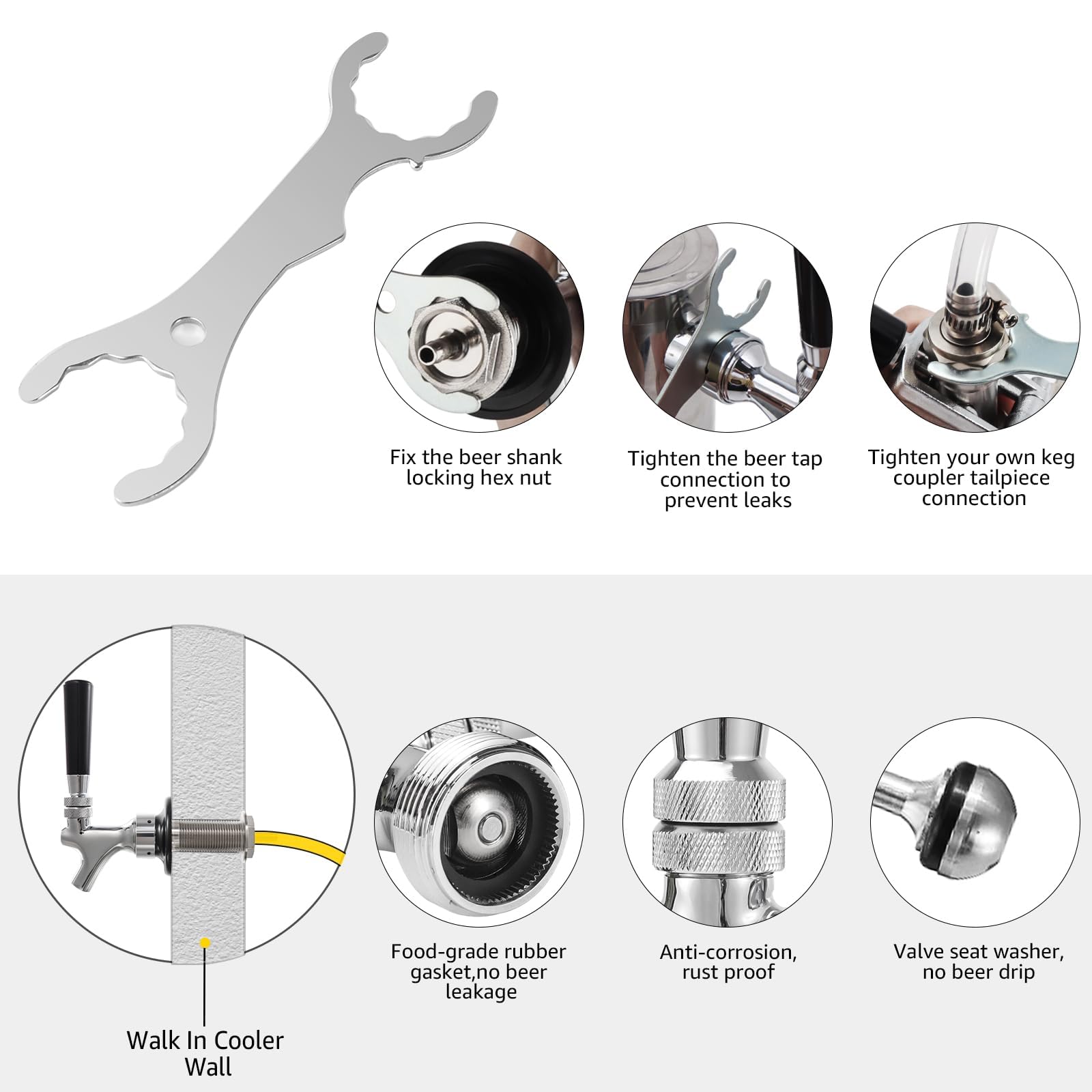 Fix the beer shank locking hex nut

Tighten the beer tap connection to prevent leaks

Tighten your own keg coupler tailpiece connection

Walk In Cooler Wall

Food-grade rubber gasket,no beer leakage

Anti-corrosion, rust proof

Valve seat washer, no beer drip