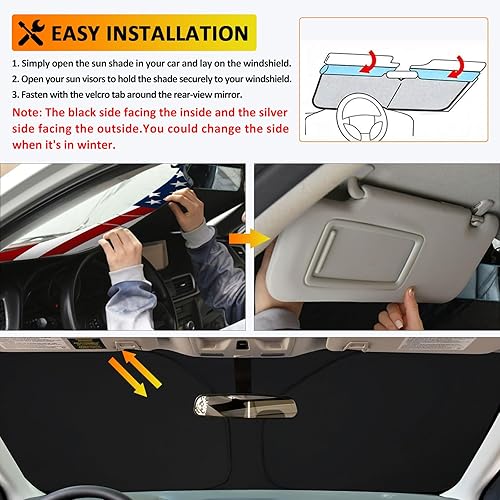 EASY INSTALLATION

1. Simply open the sun shade in your car and lay on the windshield.
2. Open your sun visors to hold the shade securely to your windshield.
3. Fasten with the velcro tab around the rear-view mirror.

Note: The black side facing the inside and the silver side facing the outside.You could change the side when it's in winter.