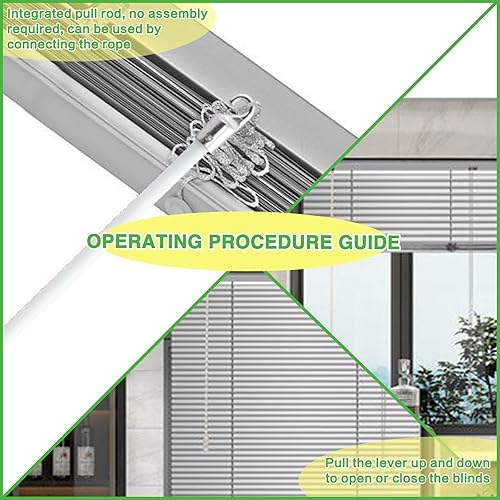 Integrated pull rod, no assembly required, can be used by connecting the rope

OPERATING PROCEDURE GUIDE

Pull the lever up and down to open or close the blinds