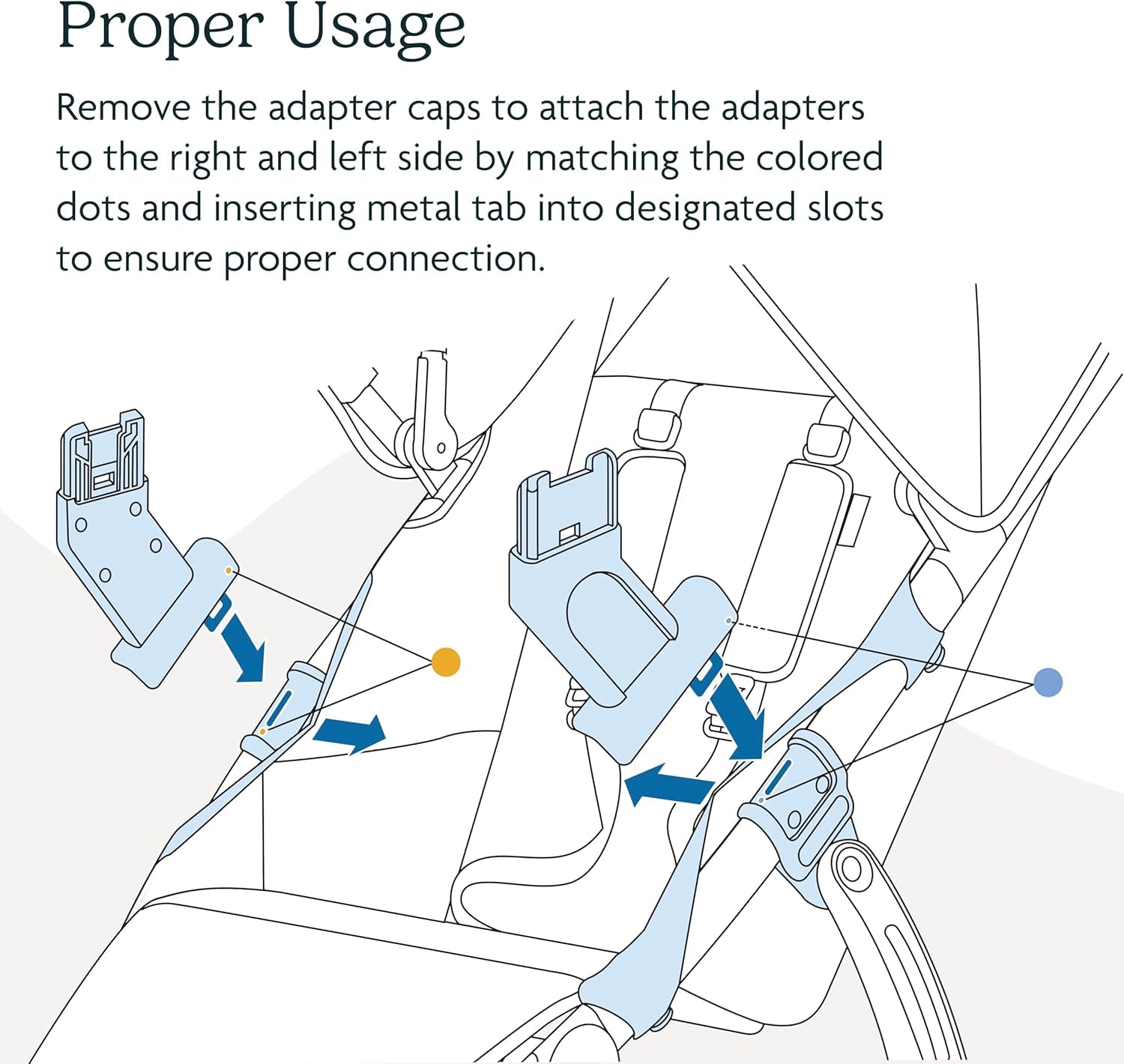 Proper Usage

Remove the adapter caps to attach the adapters to the right and left side by matching the colored dots and inserting metal tab into designated slots to ensure proper connection.