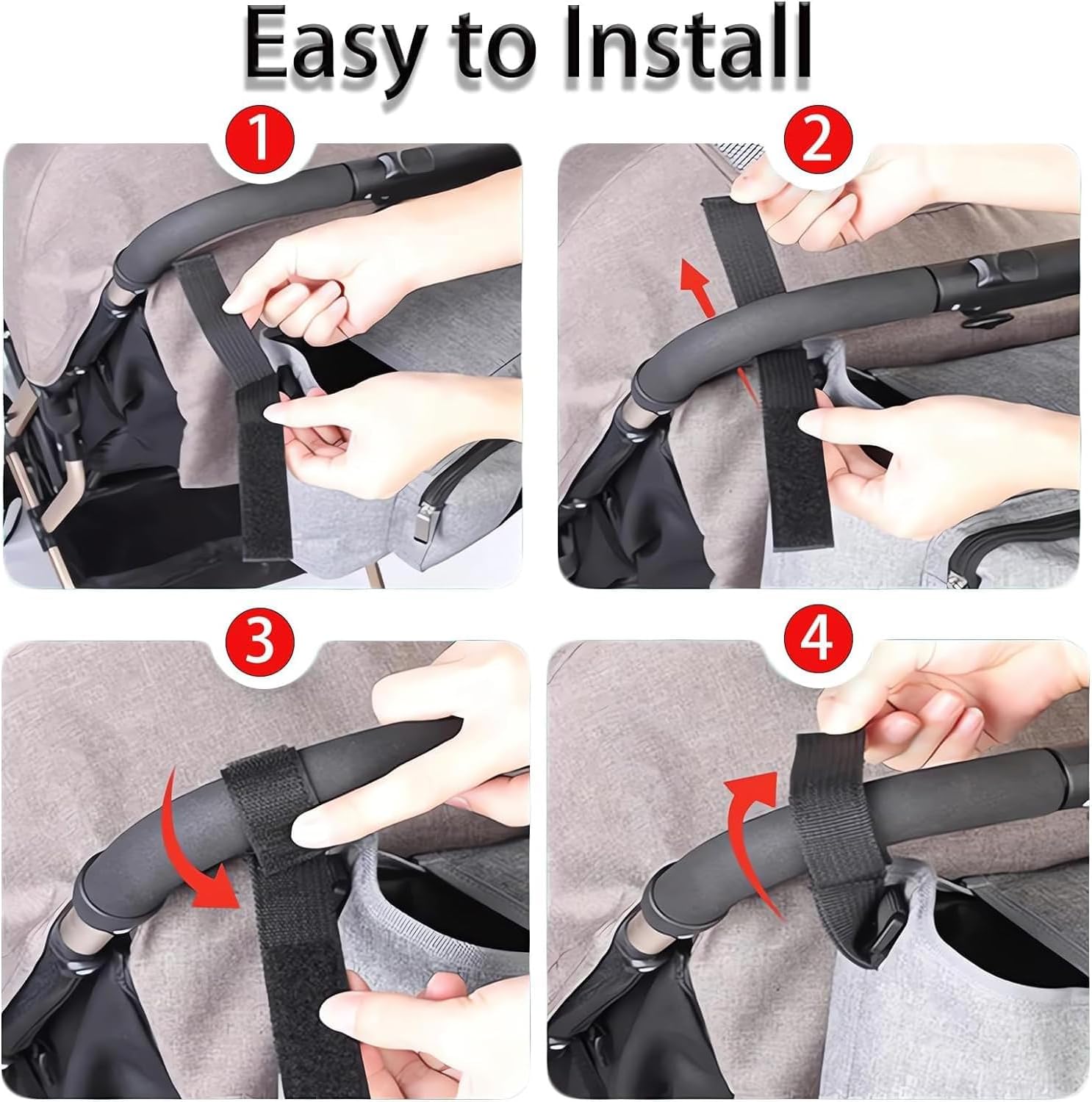 Easy to Install

1

2

3

4