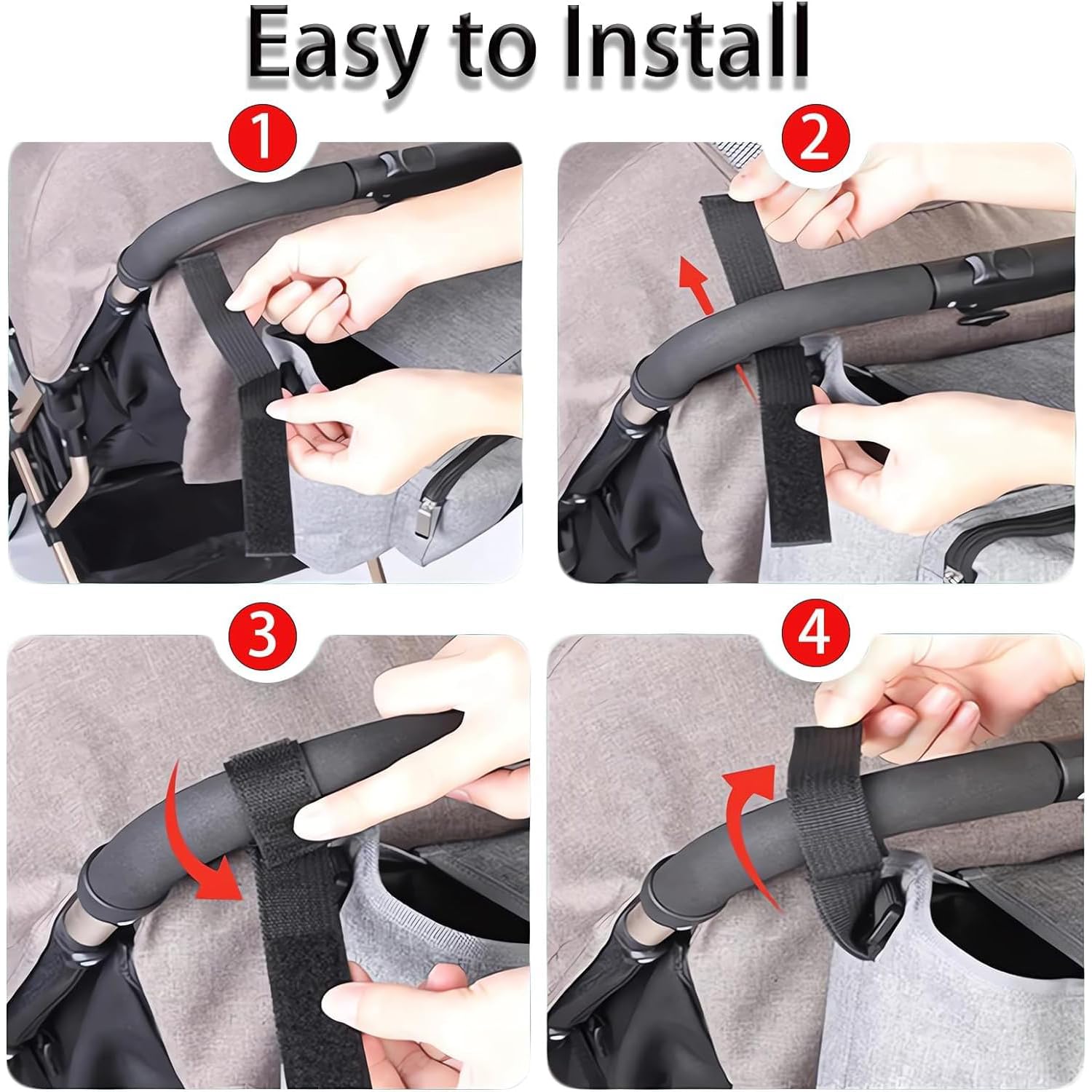 Easy to Install

1

2

3

4