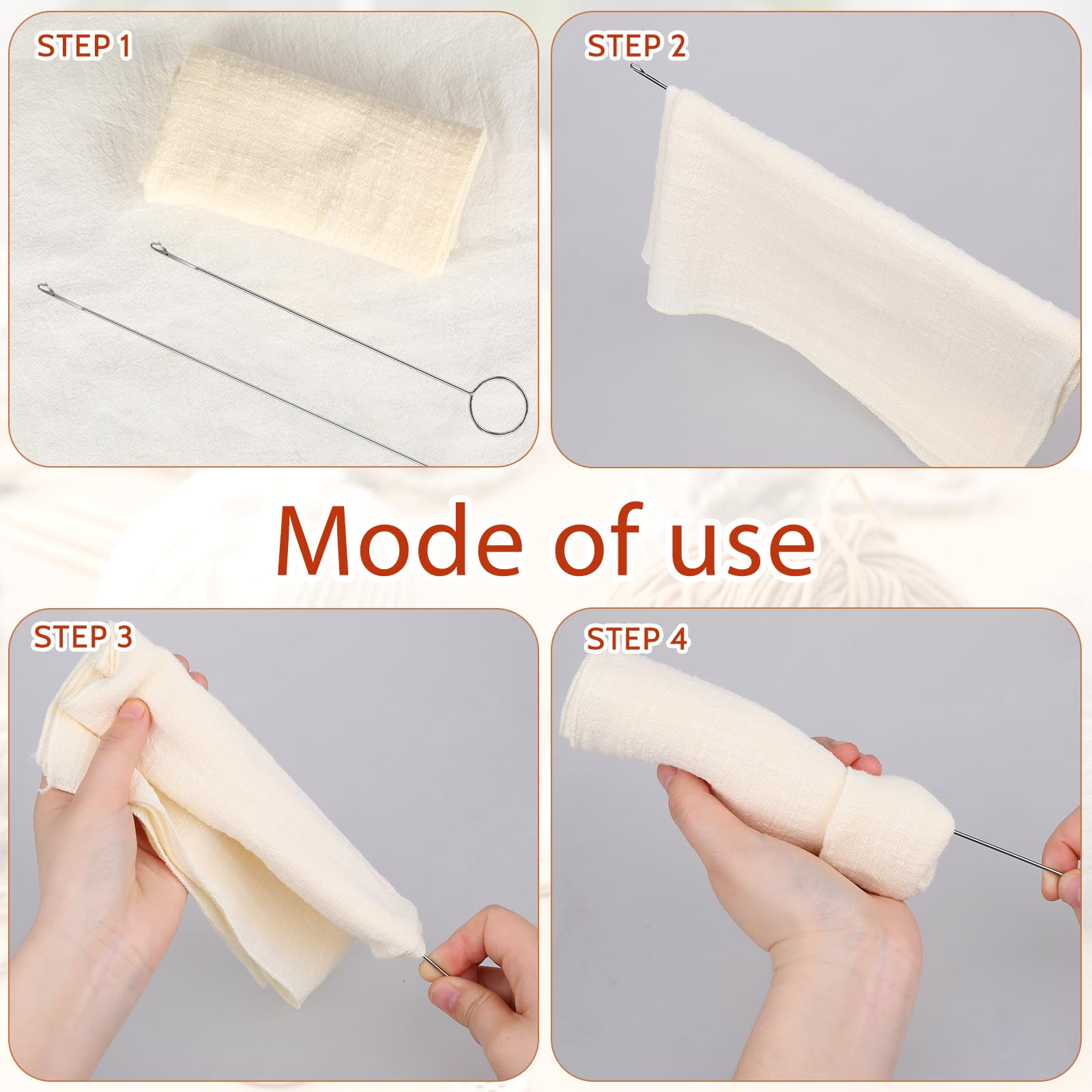 STEP 1

STEP 2

Mode of use

STEP 3

STEP 4