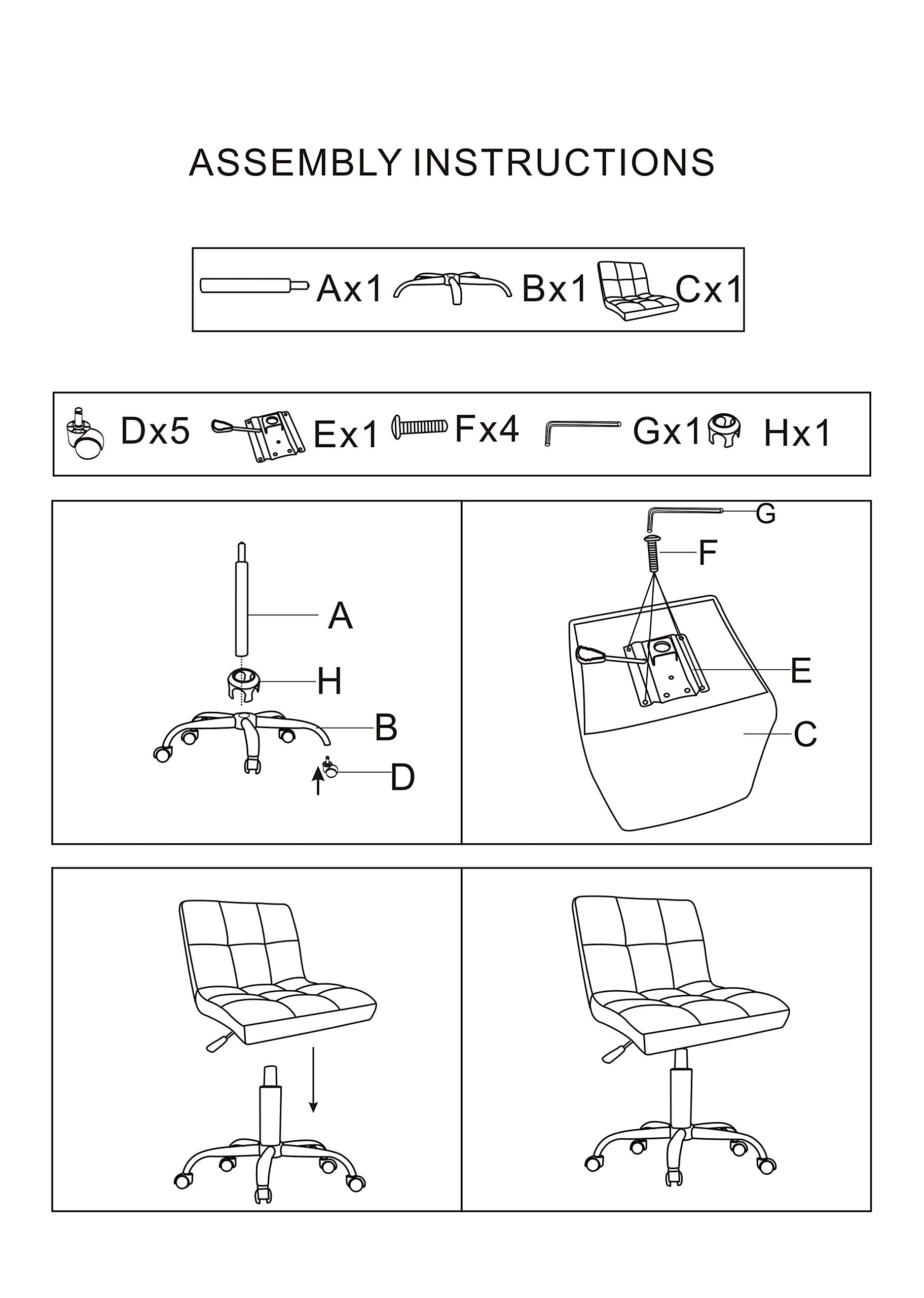 ASSEMBLY INSTRUCTIONS

Ax1 Bx1 Cx1

Dx5 Ex1 Fx4 Gx1 Hx1

A

H

B

D

G

F

E

C