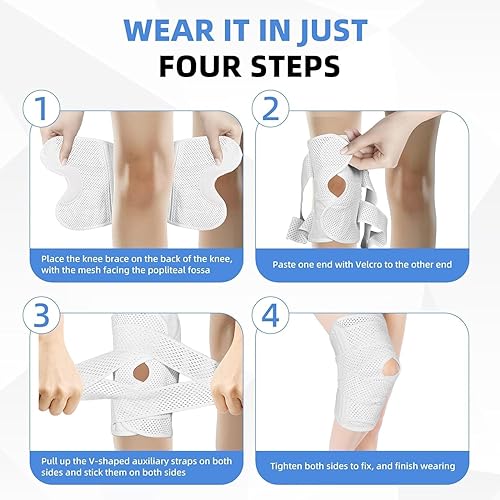 WEAR IT IN JUST
FOUR STEPS

1

Place the knee brace on the back of the knee, with the mesh facing the popliteal fossa

2

Paste one end with Velcro to the other end

3

Pull up the V-shaped auxiliary straps on both sides and stick them on both sides

4

Tighten both sides to fix, and finish wearing