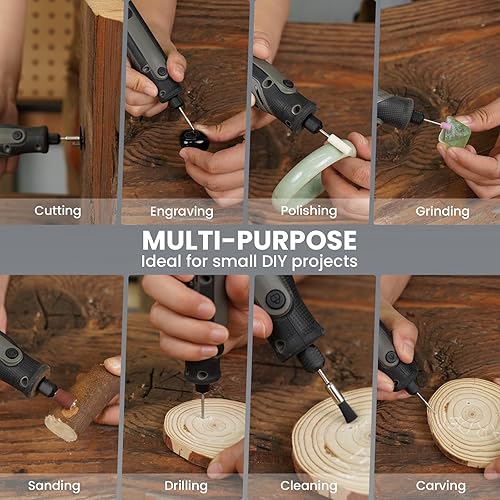 Cutting

Engraving

Polishing

Grinding

MULTI-PURPOSE
Ideal for small DIY projects

Sanding

Drilling

Cleaning

Carving