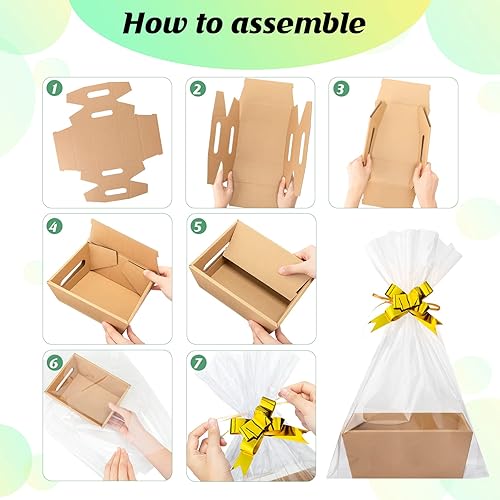 How to assemble

1

2

3

4

5

6

7