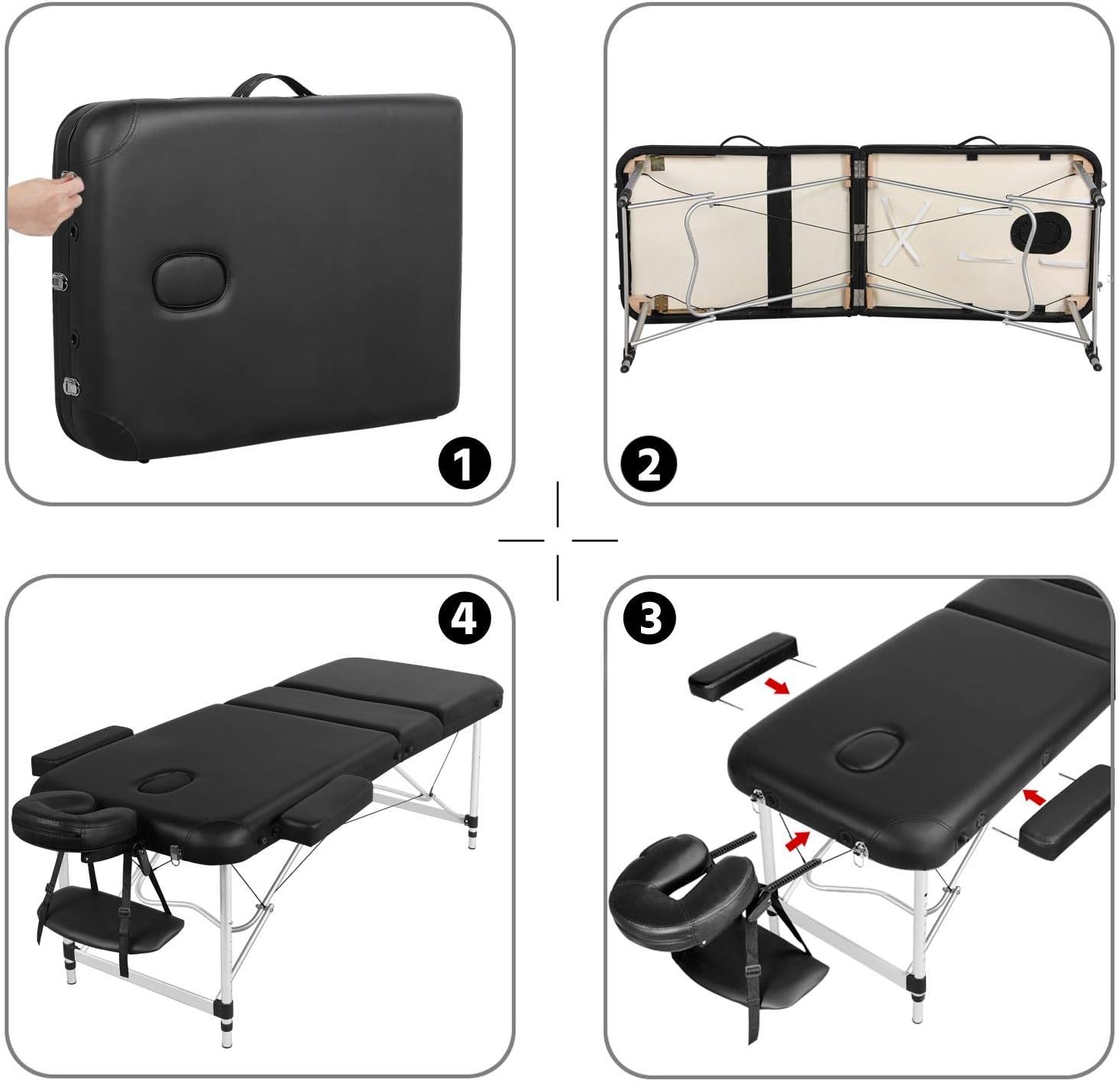 1

2

4

3