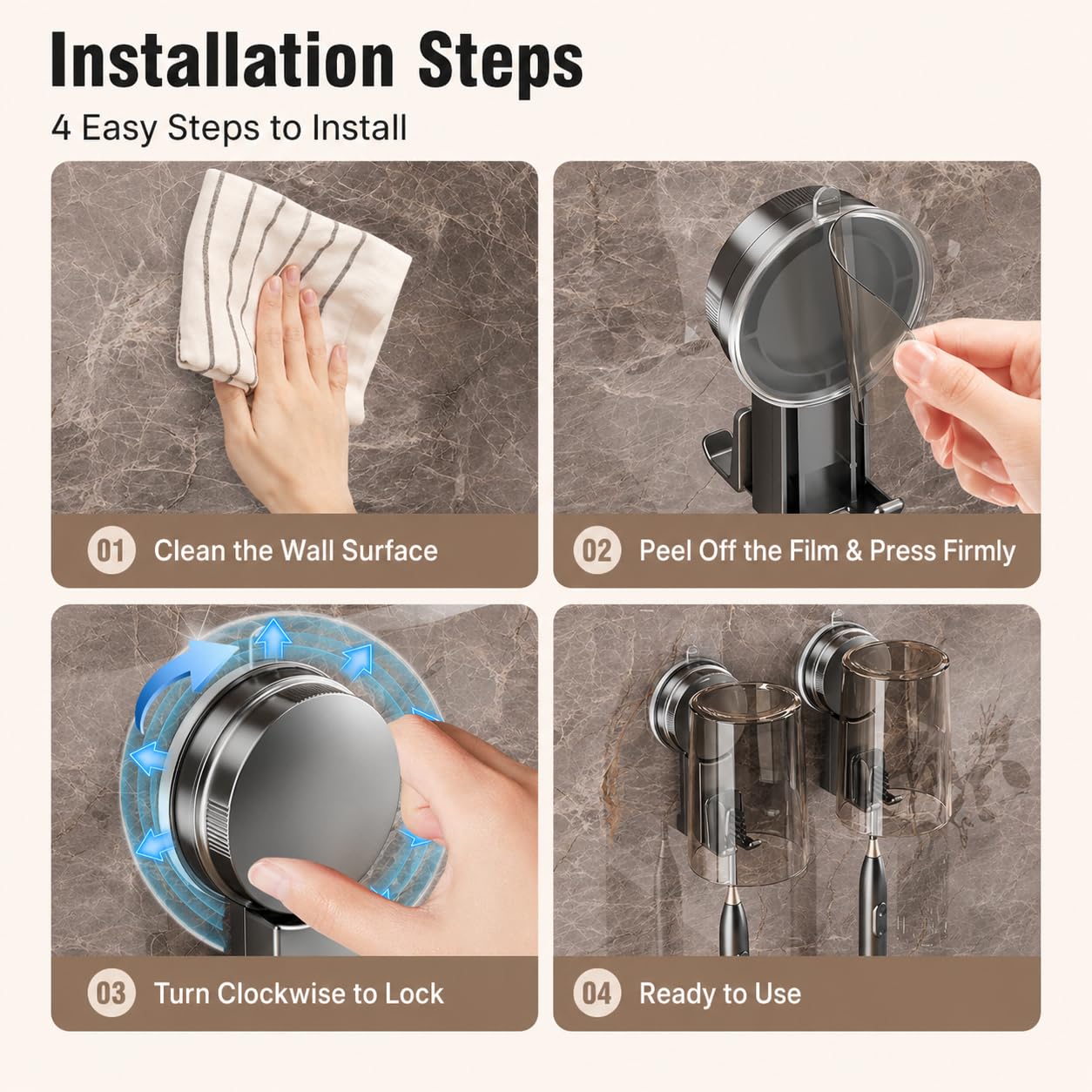 Installation Steps

4 Easy Steps to Install

01 Clean the Wall Surface

02 Peel Off the Film & Press Firmly

03 Turn Clockwise to Lock

04 Ready to Use