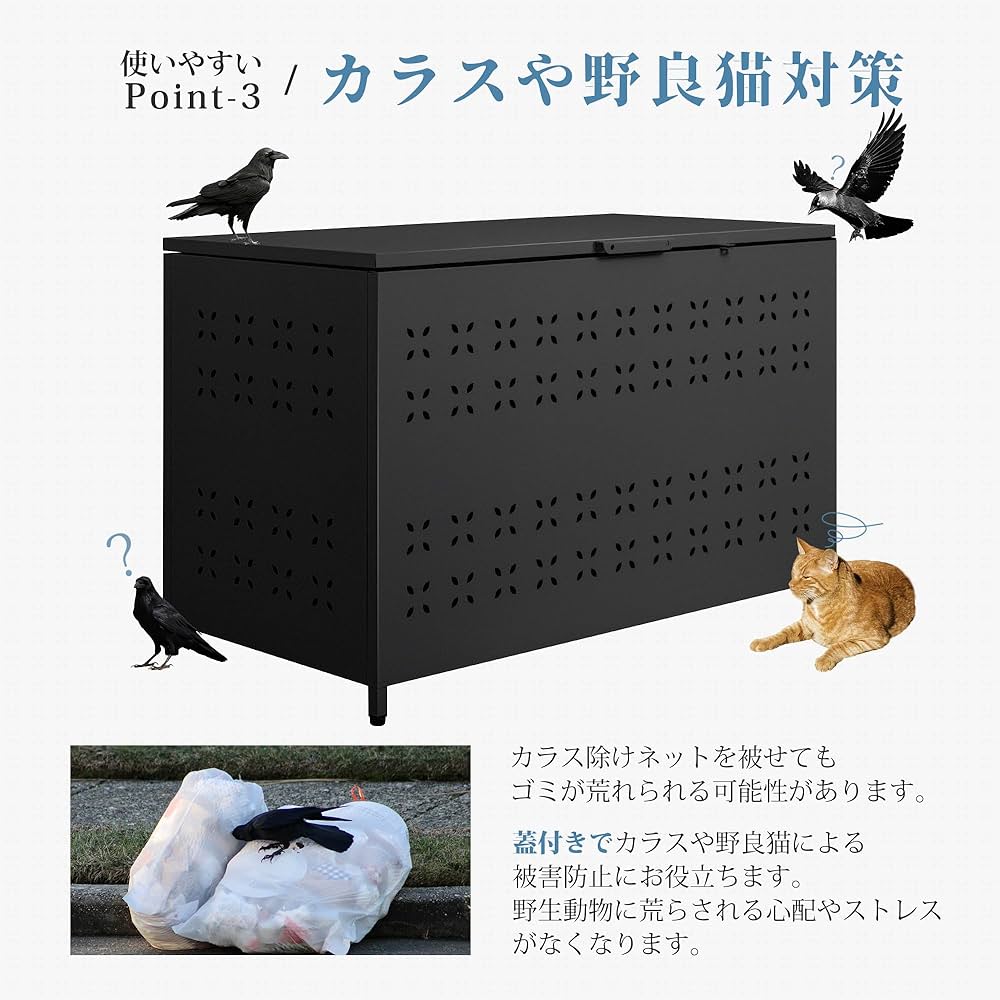 使いやすい
Point-3 / カラスや野良猫対策

?

?

カラス除けネットを被せても
ゴミが荒れられる可能性があります。

蓋付きでカラスや野良猫による
被害防止にお役立ちます。
野生動物に荒らされる心配やストレス
がなくなります。