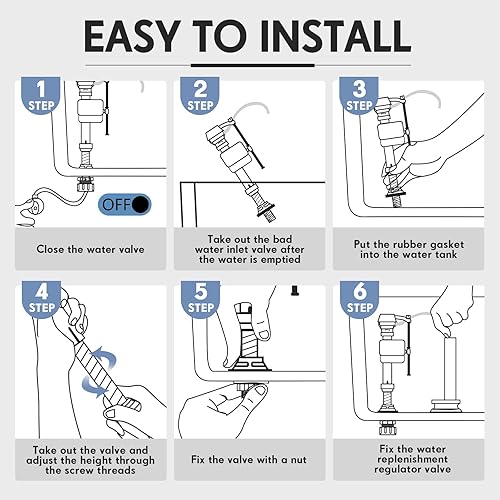 EASY TO INSTALL

1 STEP

OFF

Close the water valve

2 STEP

Take out the bad water inlet valve after the water is emptied

3 STEP

Put the rubber gasket into the water tank

4 STEP

Take out the valve and adjust the height through the screw threads

5 STEP

Fix the valve with a nut

6 STEP

Fix the water replenishment regulator valve