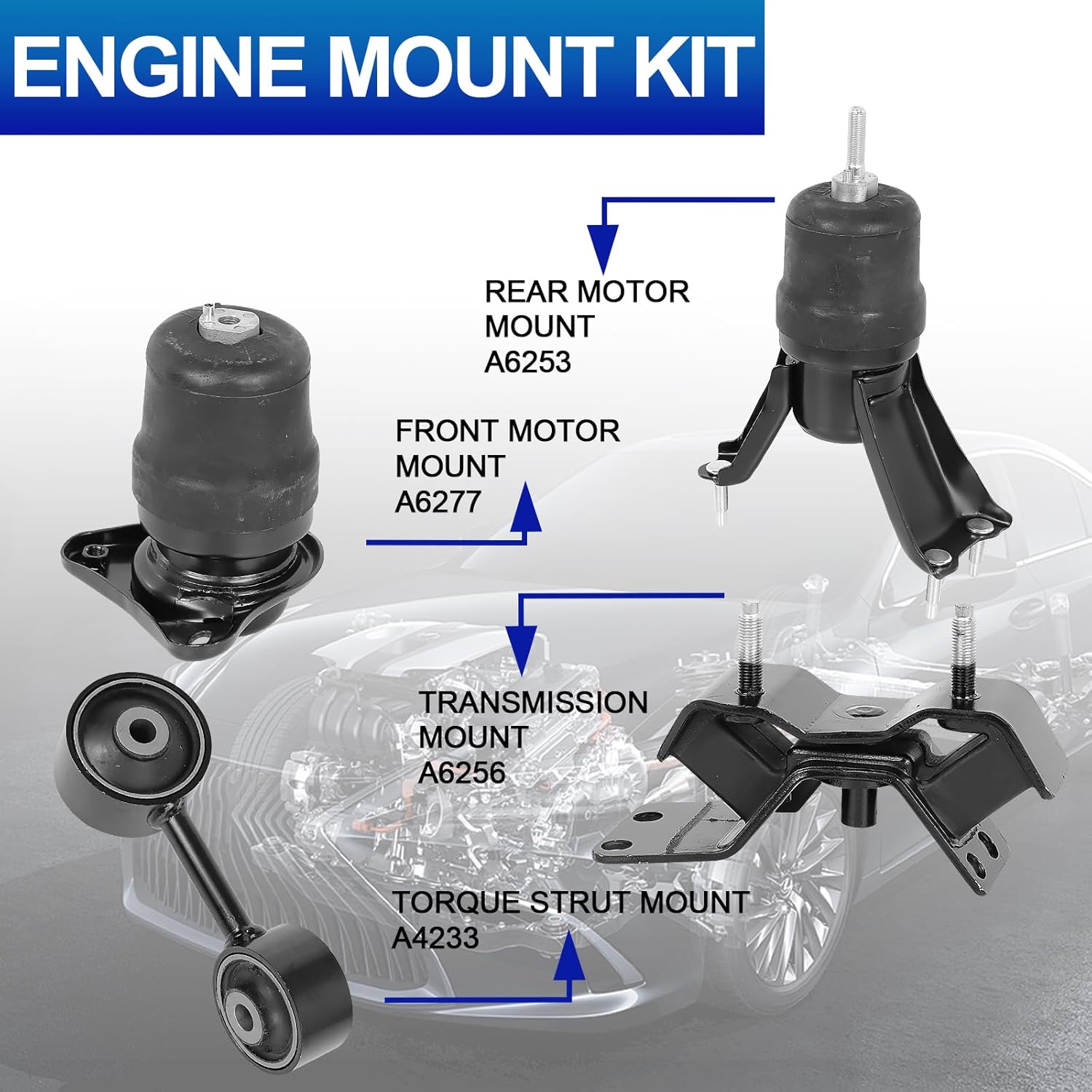 ENGINE MOUNT KIT

REAR MOTOR MOUNT A6253

FRONT MOTOR MOUNT A6277

TRANSMISSION MOUNT A6256

TORQUE STRUT MOUNT A4233