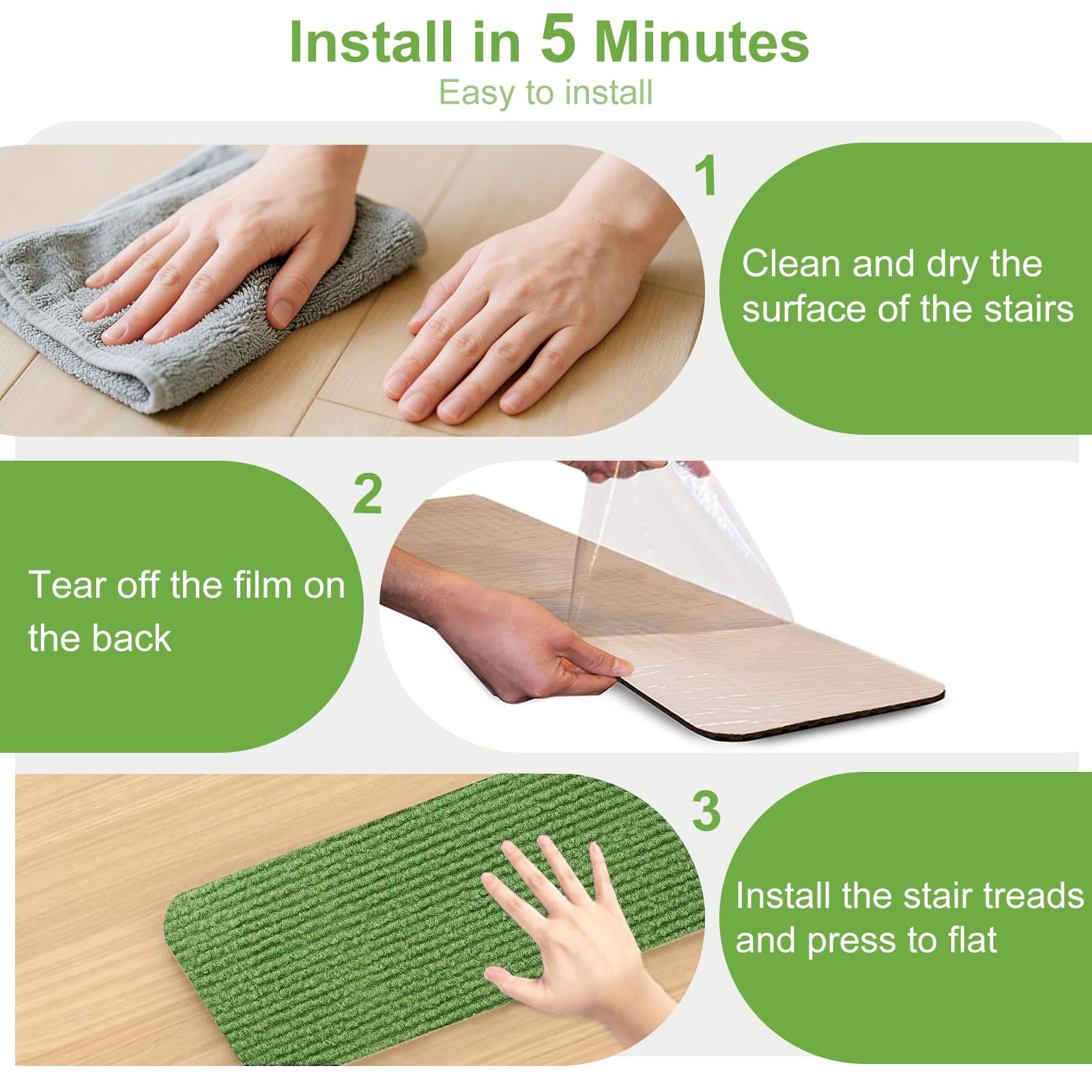 Install in 5 Minutes
Easy to install

1

Clean and dry the surface of the stairs

2

Tear off the film on the back

3

Install the stair treads and press to flat