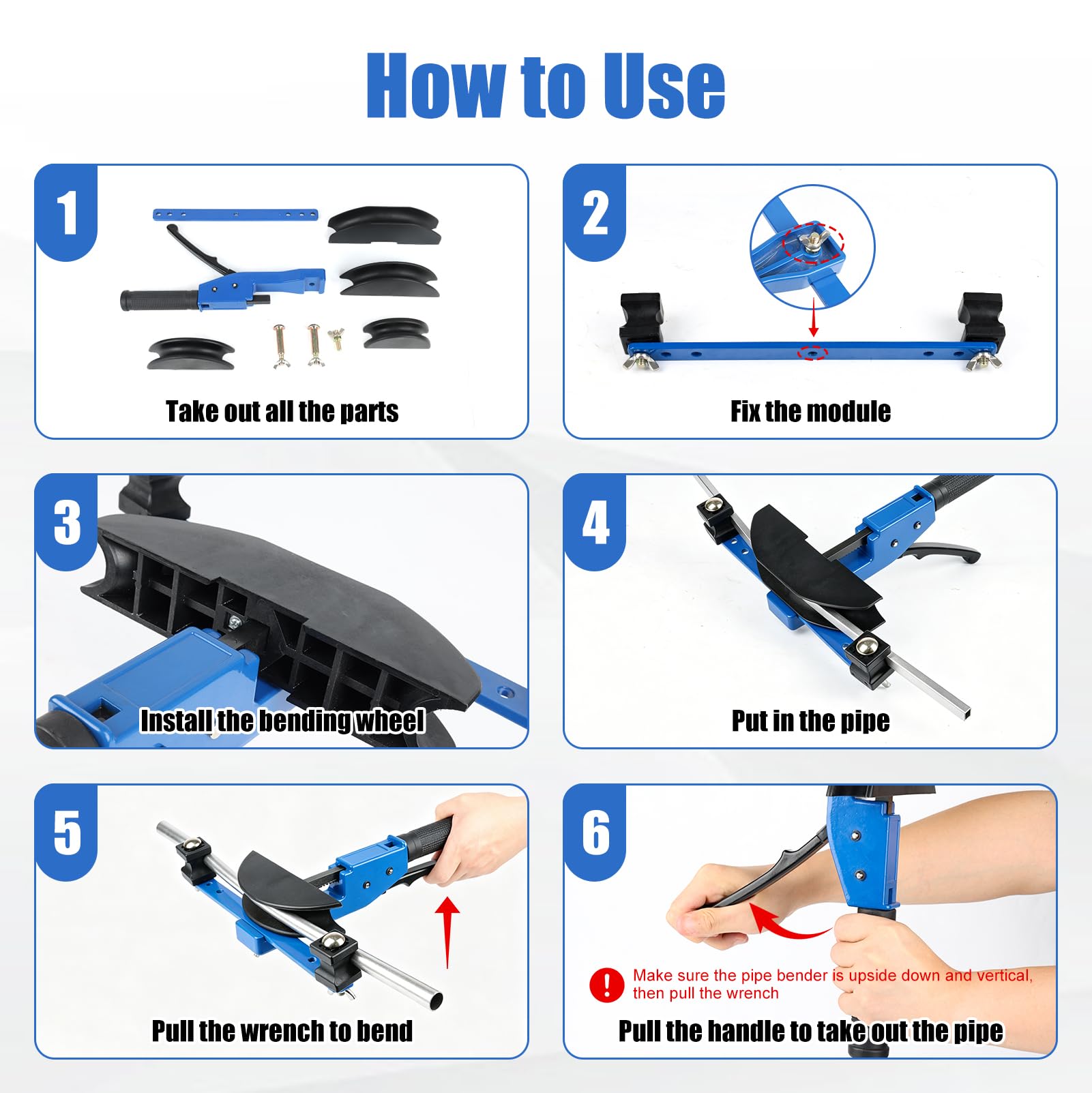 How to Use

1

Take out all the parts

2

Fix the module

3

Install the bending wheel

4

Put in the pipe

5

Pull the wrench to bend

6

!

Make sure the pipe bender is upside down and vertical, then pull the wrench

Pull the handle to take out the pipe