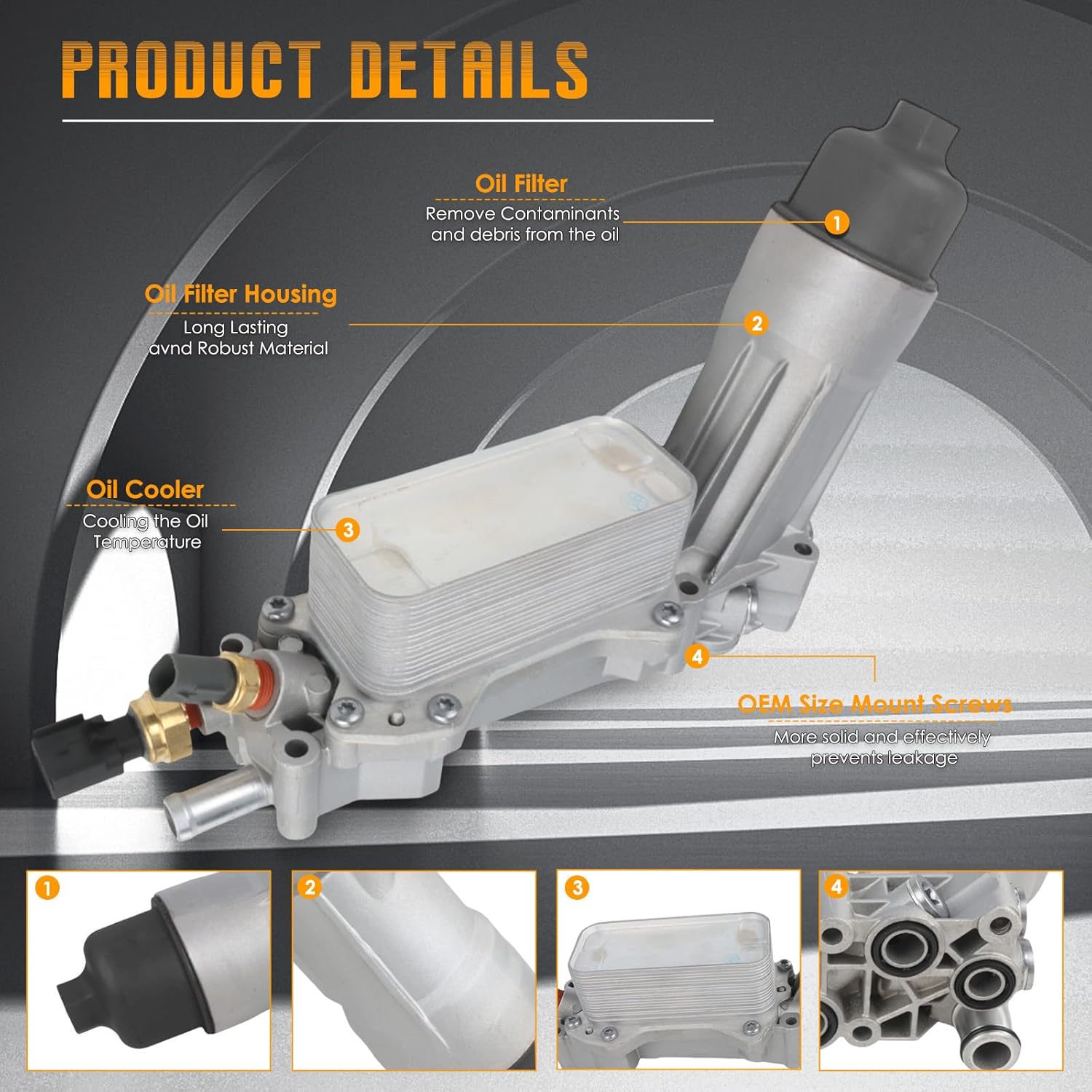 PRODUCT DETAILS

Oil Filter
Remove Contaminants and debris from the oil

1

Oil Filter Housing
Long Lasting avnd Robust Material

2

Oil Cooler
Cooling the Oil Temperature

3

4

OEM Size Mount Screws
More solid and effectively prevents leakage

1

2

3

4