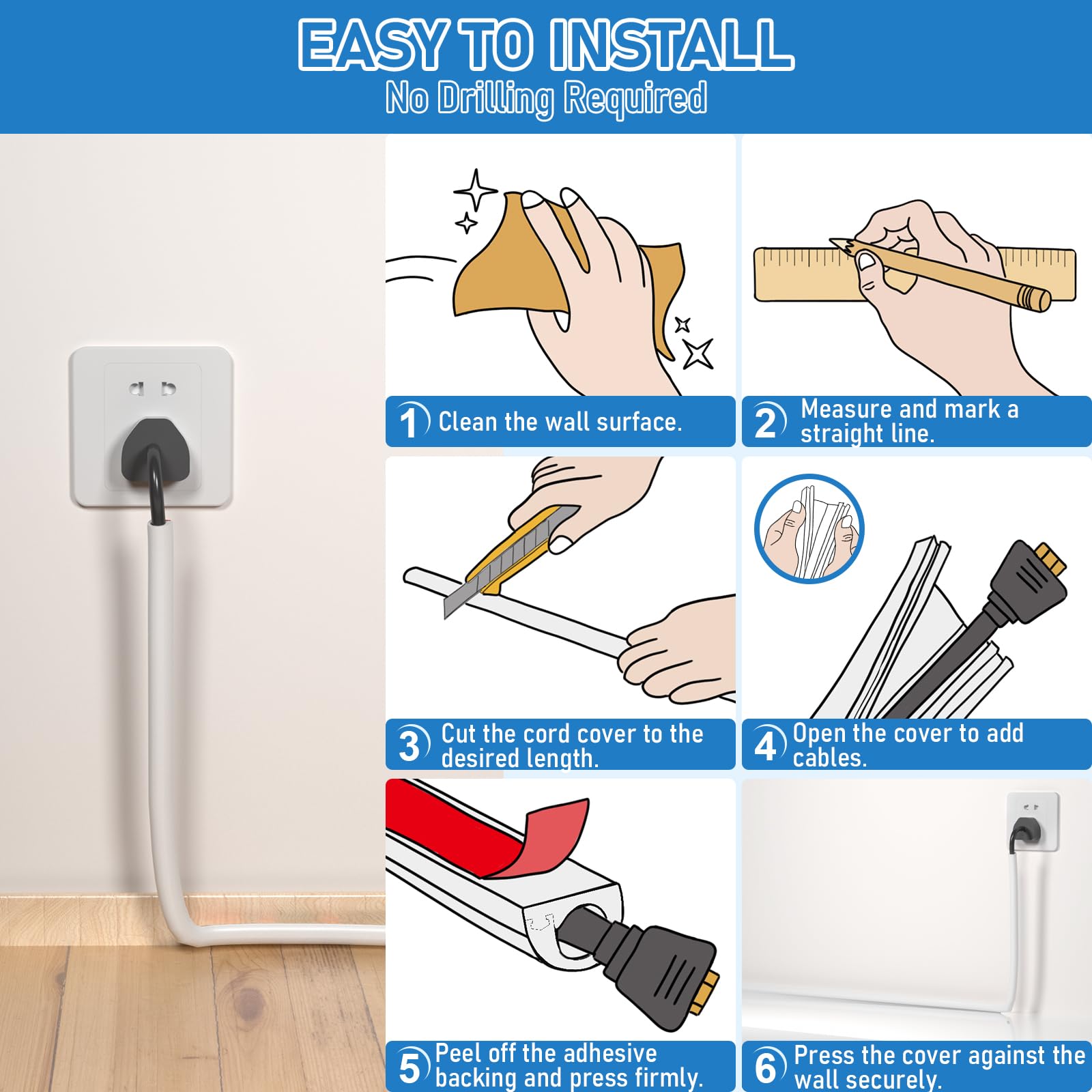 EASY TO INSTALL
No Drilling Required

1 Clean the wall surface.

2 Measure and mark a straight line.

3 Cut the cord cover to the desired length.

4 Open the cover to add cables.

5 Peel off the adhesive backing and press firmly.

6 Press the cover against the wall securely.