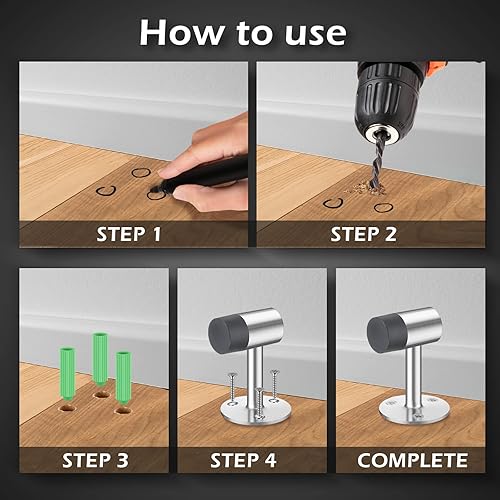 How to use

STEP 1

STEP 2

STEP 3

STEP 4

COMPLETE