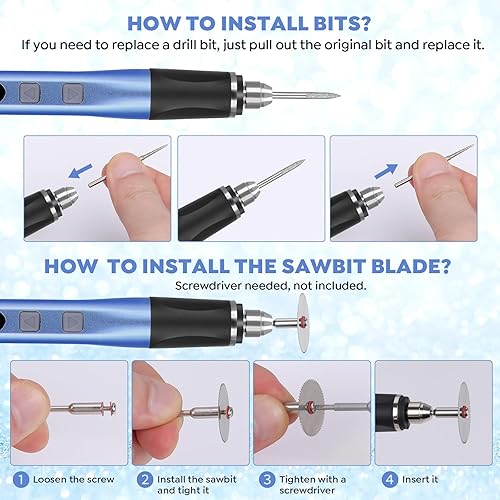 HOW TO INSTALL BITS?
If you need to replace a drill bit, just pull out the original bit and replace it.

HOW TO INSTALL THE SAWBIT BLADE?
Screwdriver needed, not included.

1 Loosen the screw

2 Install the sawbit and tight it

3 Tighten with a screwdriver

4 Insert it