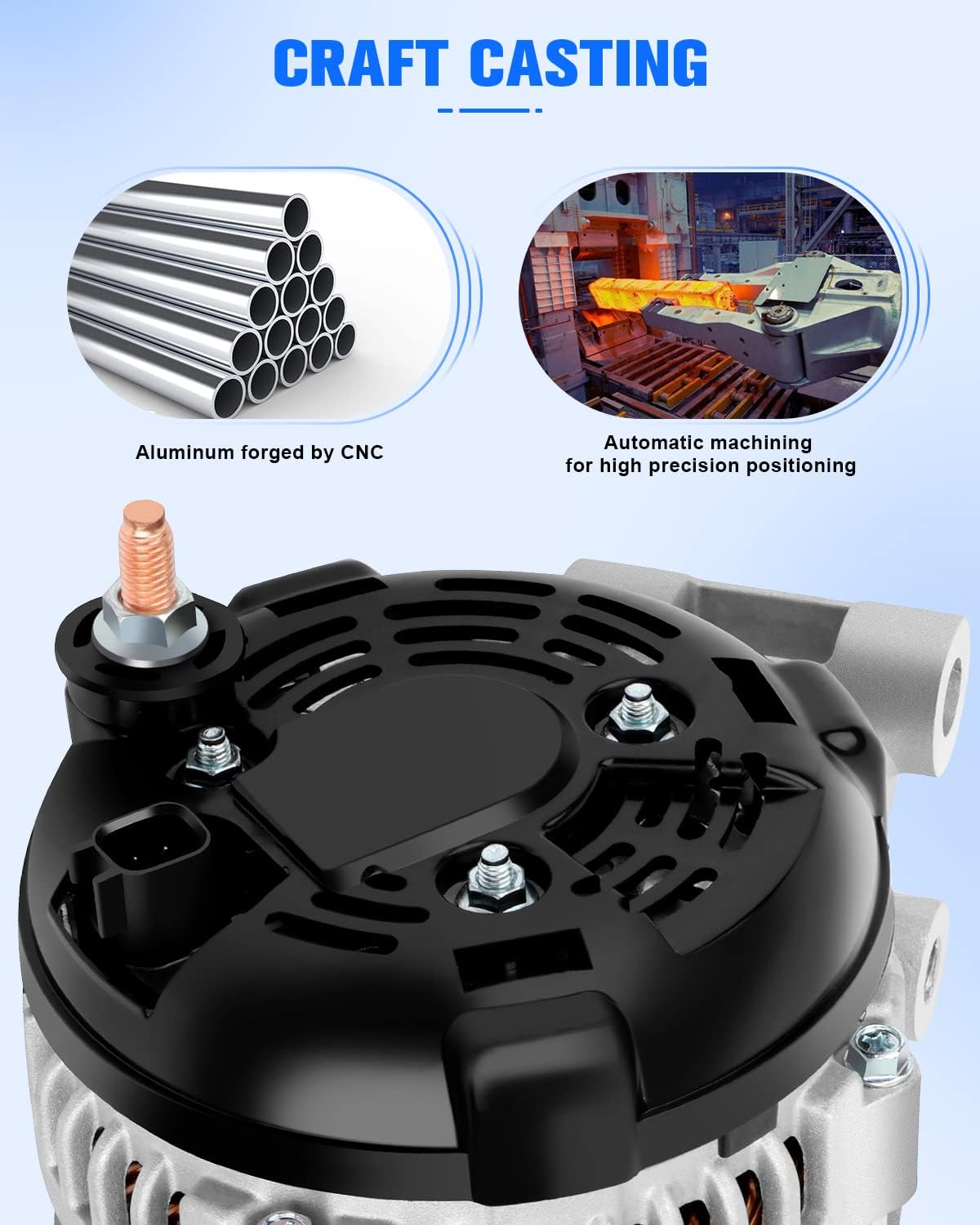 CRAFT CASTING

Aluminum forged by CNC

Automatic machining for high precision positioning