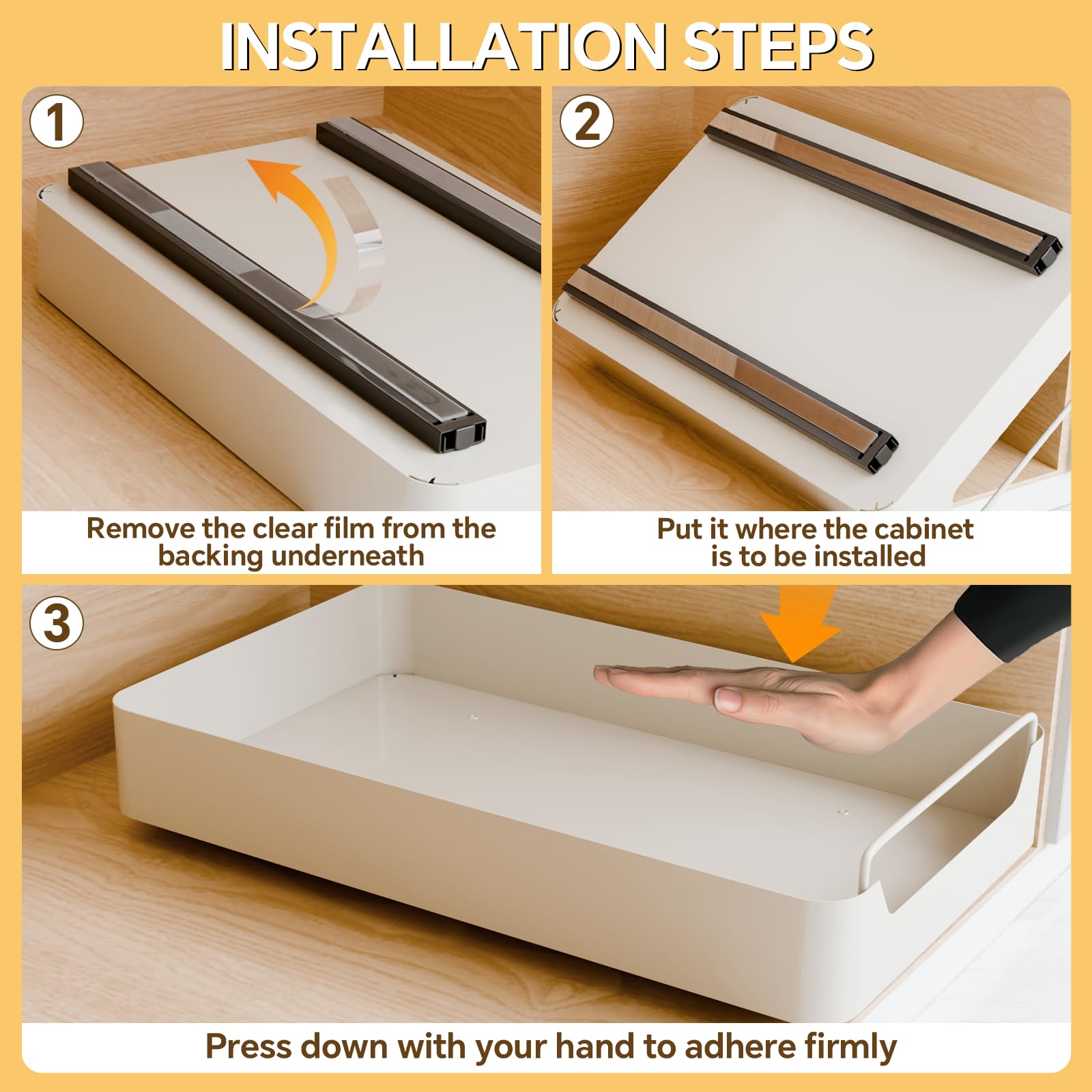 INSTALLATION STEPS

1

Remove the clear film from the backing underneath

2

Put it where the cabinet is to be installed

3

Press down with your hand to adhere firmly