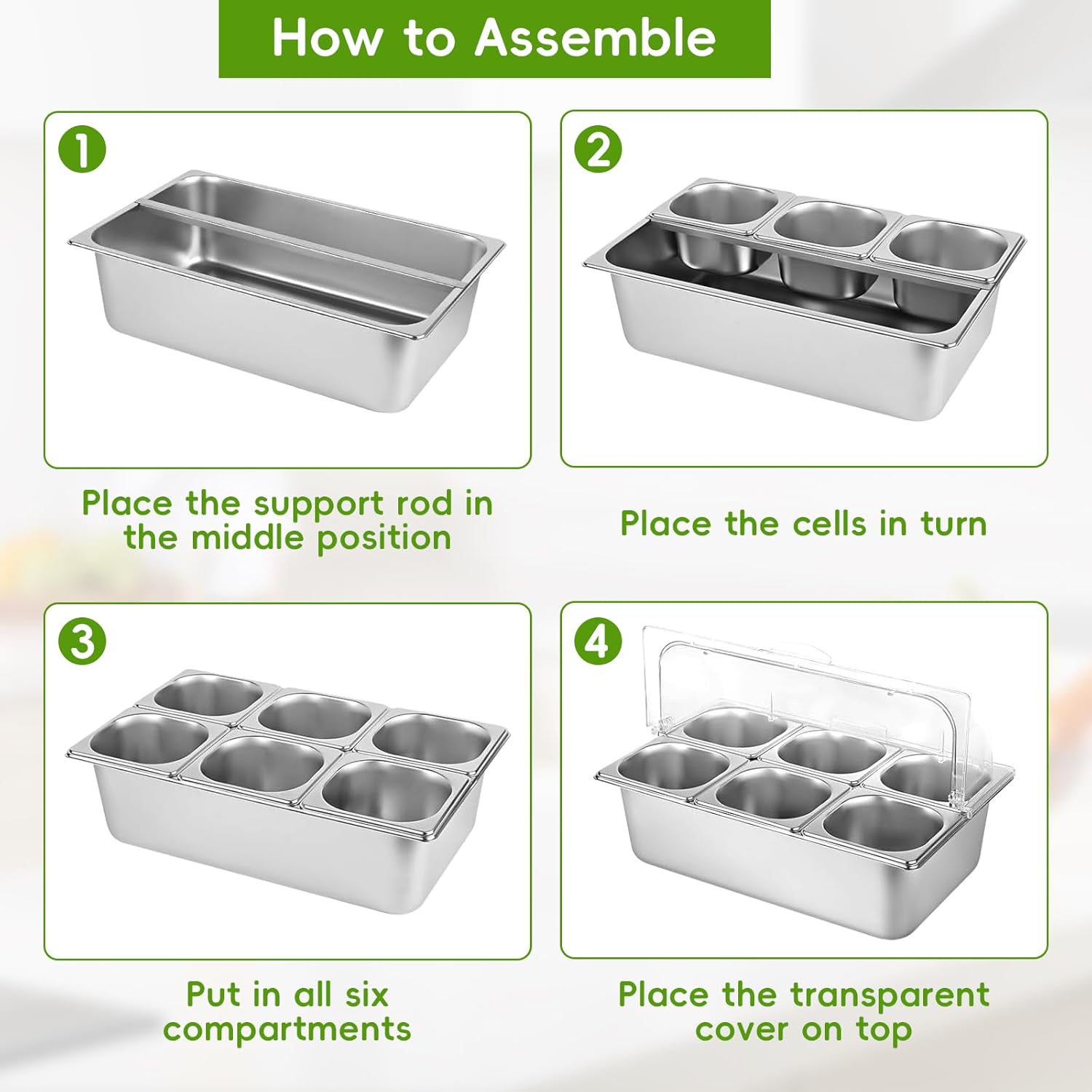 How to Assemble

1

Place the support rod in the middle position

2

Place the cells in turn

3

Put in all six compartments

4

Place the transparent cover on top