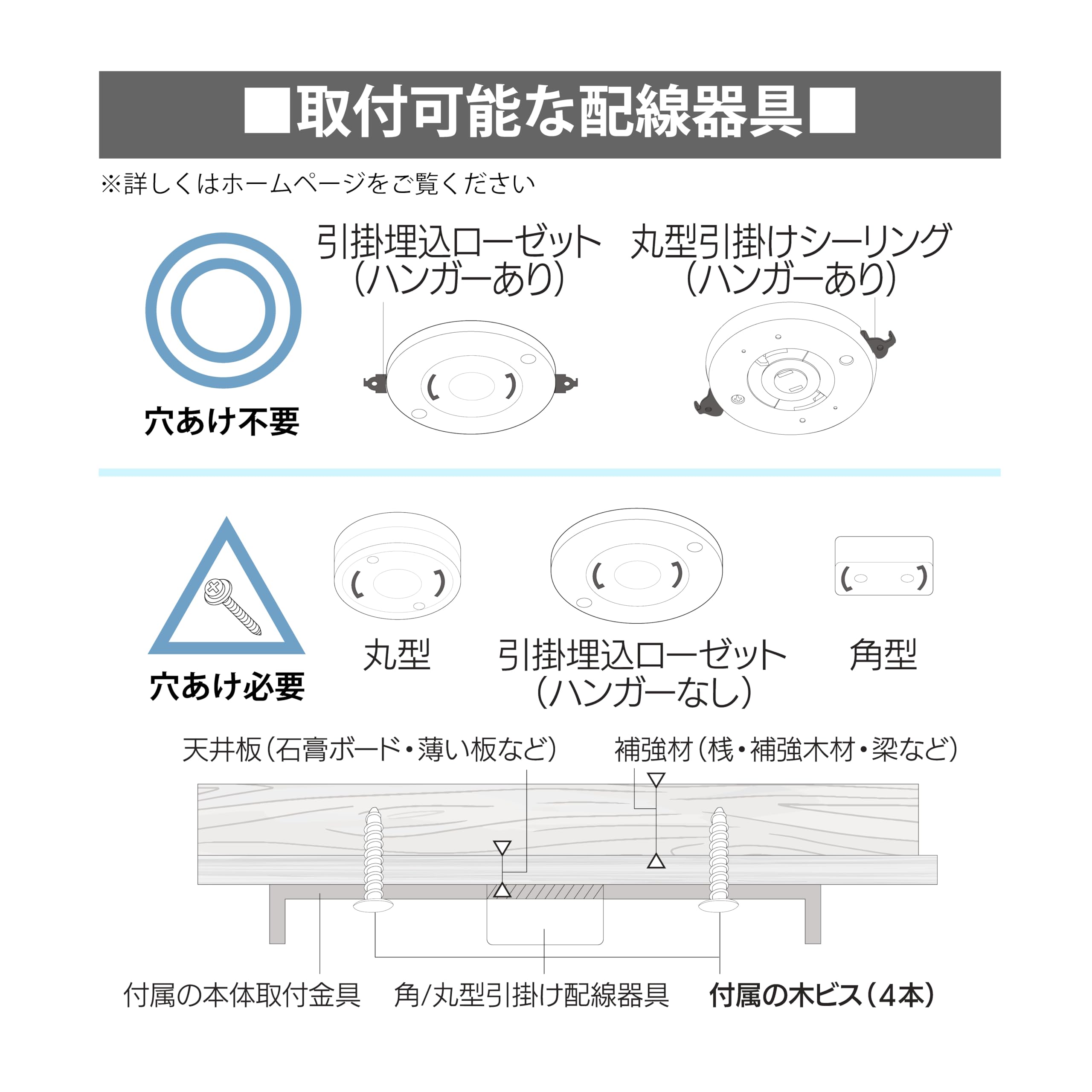 ■取付可能な配線器具■

※詳しくはホームページをご覧ください

穴あけ不要

引掛埋込ローゼット
(ハンガーあり)

丸型引掛けシーリング
(ハンガーあり)

穴あけ必要

丸型

引掛埋込ローゼット
(ハンガーなし)

角型

天井板(石膏ボード・薄い板など)

補強材(桟・補強木材・梁など)

付属の本体取付金具

角/丸型引掛け配線器具

付属の木ビス(4本)