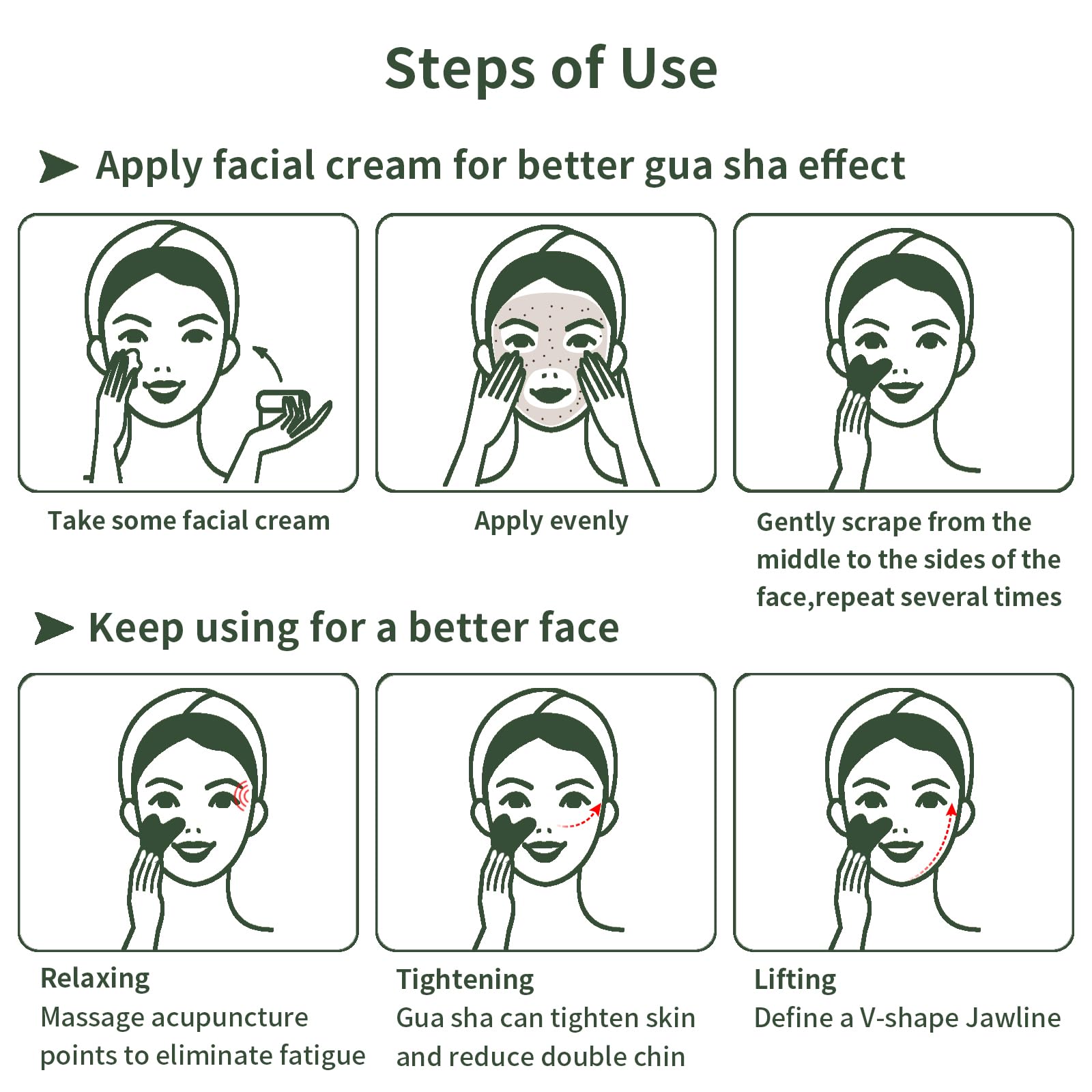 Steps of Use

Apply facial cream for better gua sha effect

Take some facial cream

Apply evenly

Gently scrape from the middle to the sides of the face,repeat several times

Keep using for a better face

Relaxing
Massage acupuncture points to eliminate fatigue

Tightening
Gua sha can tighten skin and reduce double chin

Lifting
Define a V-shape Jawline