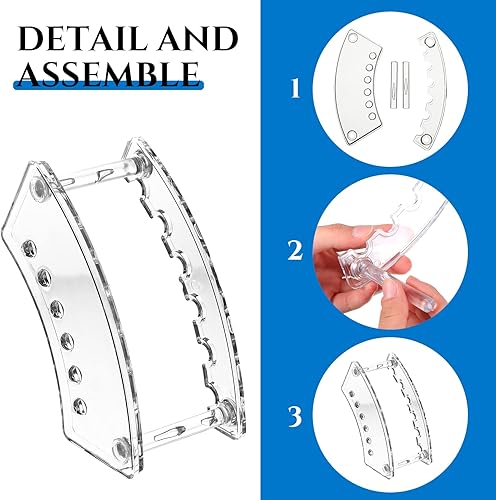 DETAIL AND ASSEMBLE

1

2

3