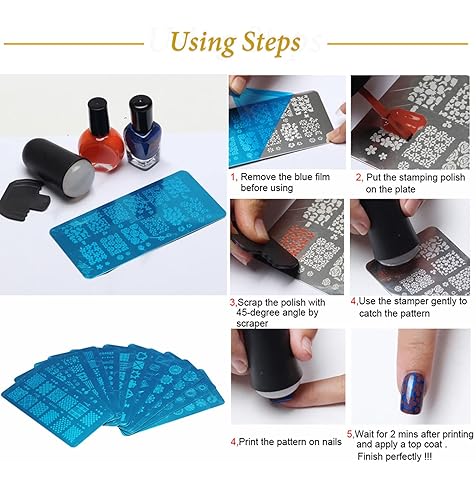 Using Steps

1, Remove the blue film before using

2, Put the stamping polish on the plate

3,Scrap the polish with 45-degree angle by scraper

4,Use the stamper gently to catch the pattern

4,Print the pattern on nails

5,Wait for 2 mins after printing and apply a top coat . Finish perfectly !!!