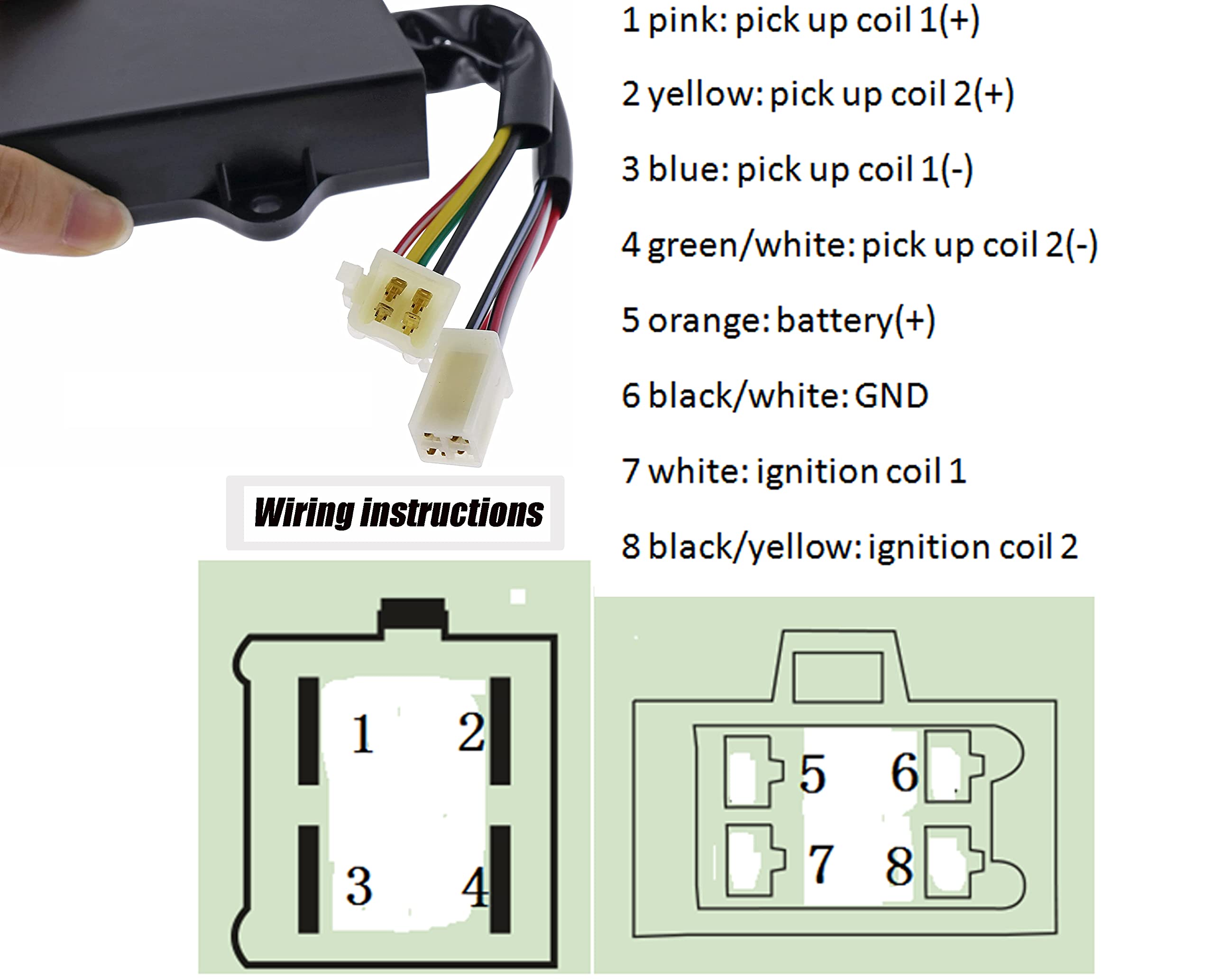 1 pink: pick up coil 1(+)

2 yellow: pick up coil 2(+)

3 blue: pick up coil 1(-)

4 green/white: pick up coil 2(-)

5 orange: battery(+)

6 black/white: GND

7 white: ignition coil 1

8 black/yellow: ignition coil 2

Wiring instructions

1 2

3 4

5 6

7 8