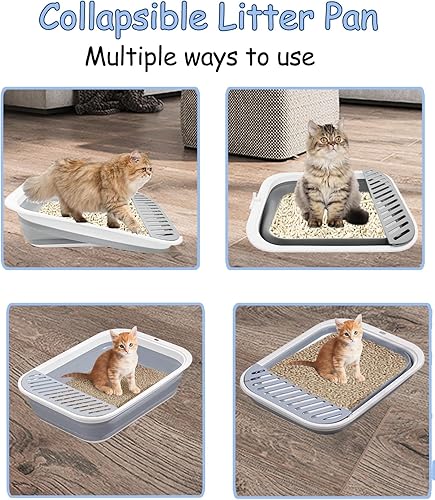 Collapsible Litter Pan

Multiple ways to use