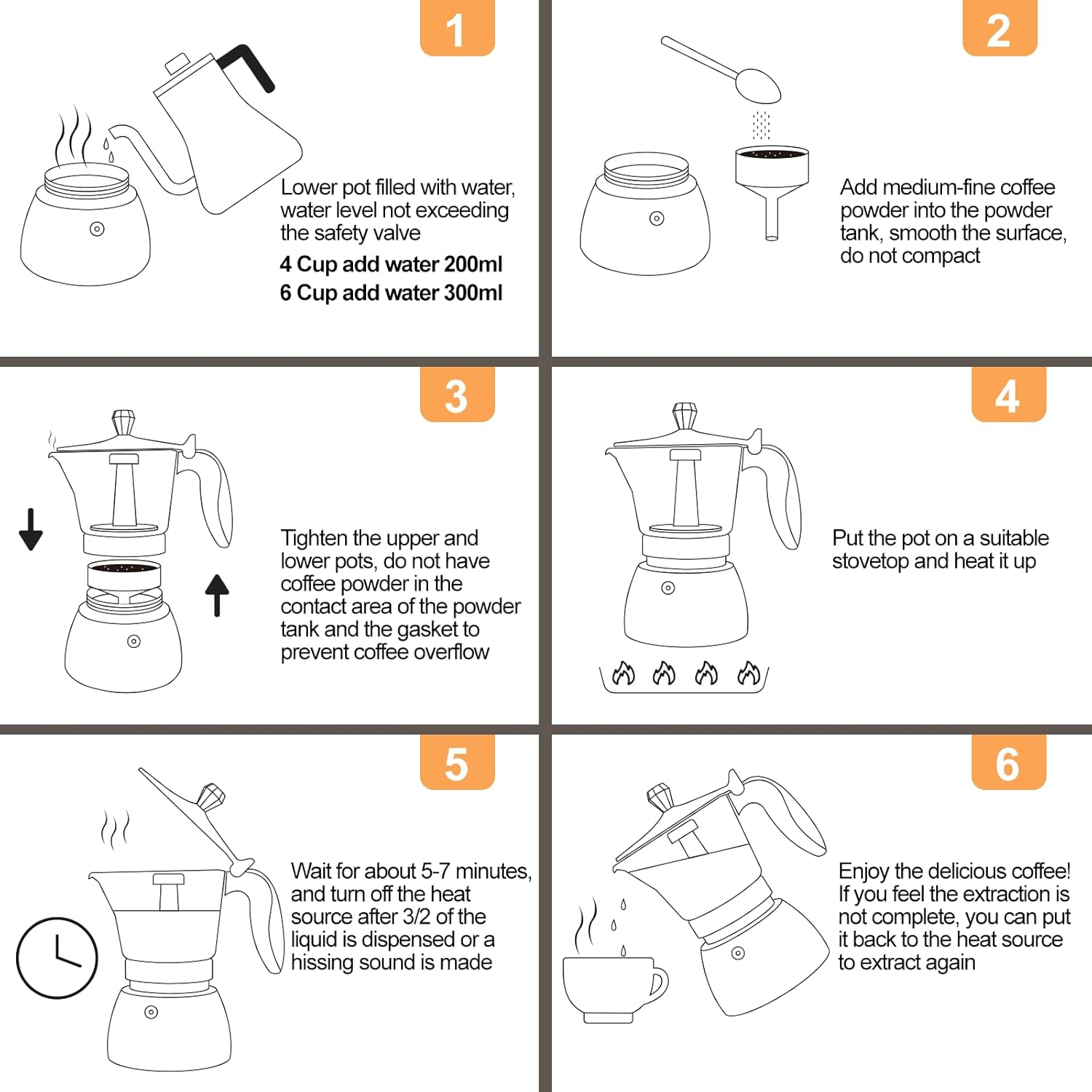 1

Lower pot filled with water, water level not exceeding the safety valve

4 Cup add water 200ml

6 Cup add water 300ml

2

Add medium-fine coffee powder into the powder tank, smooth the surface, do not compact

3

Tighten the upper and lower pots, do not have coffee powder in the contact area of the powder tank and the gasket to prevent coffee overflow

4

Put the pot on a suitable stovetop and heat it up

5

Wait for about 5-7 minutes, and turn off the heat source after 3/2 of the liquid is dispensed or a hissing sound is made

6

Enjoy the delicious coffee! If you feel the extraction is not complete, you can put it back to the heat source to extract again