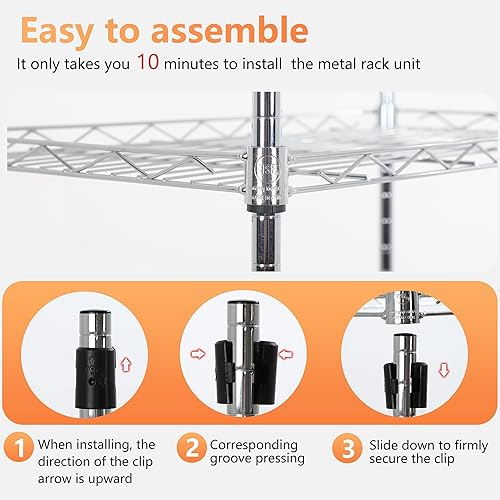 Easy to assemble

It only takes you 10 minutes to install the metal rack unit

1 When installing, the direction of the clip arrow is upward

2 Corresponding groove pressing

3 Slide down to firmly secure the clip