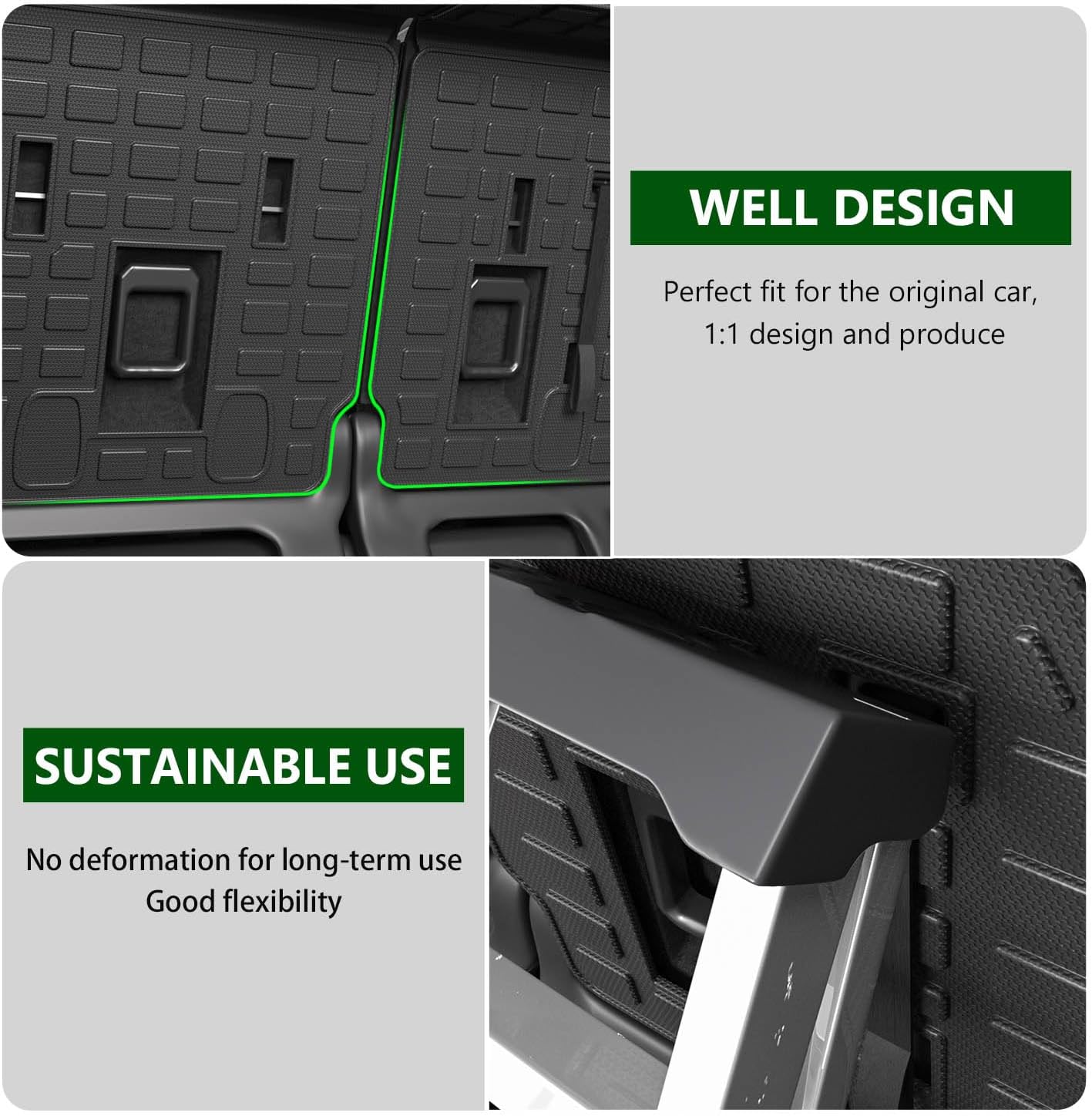 WELL DESIGN

Perfect fit for the original car, 1:1 design and produce

SUSTAINABLE USE

No deformation for long-term use
Good flexibility