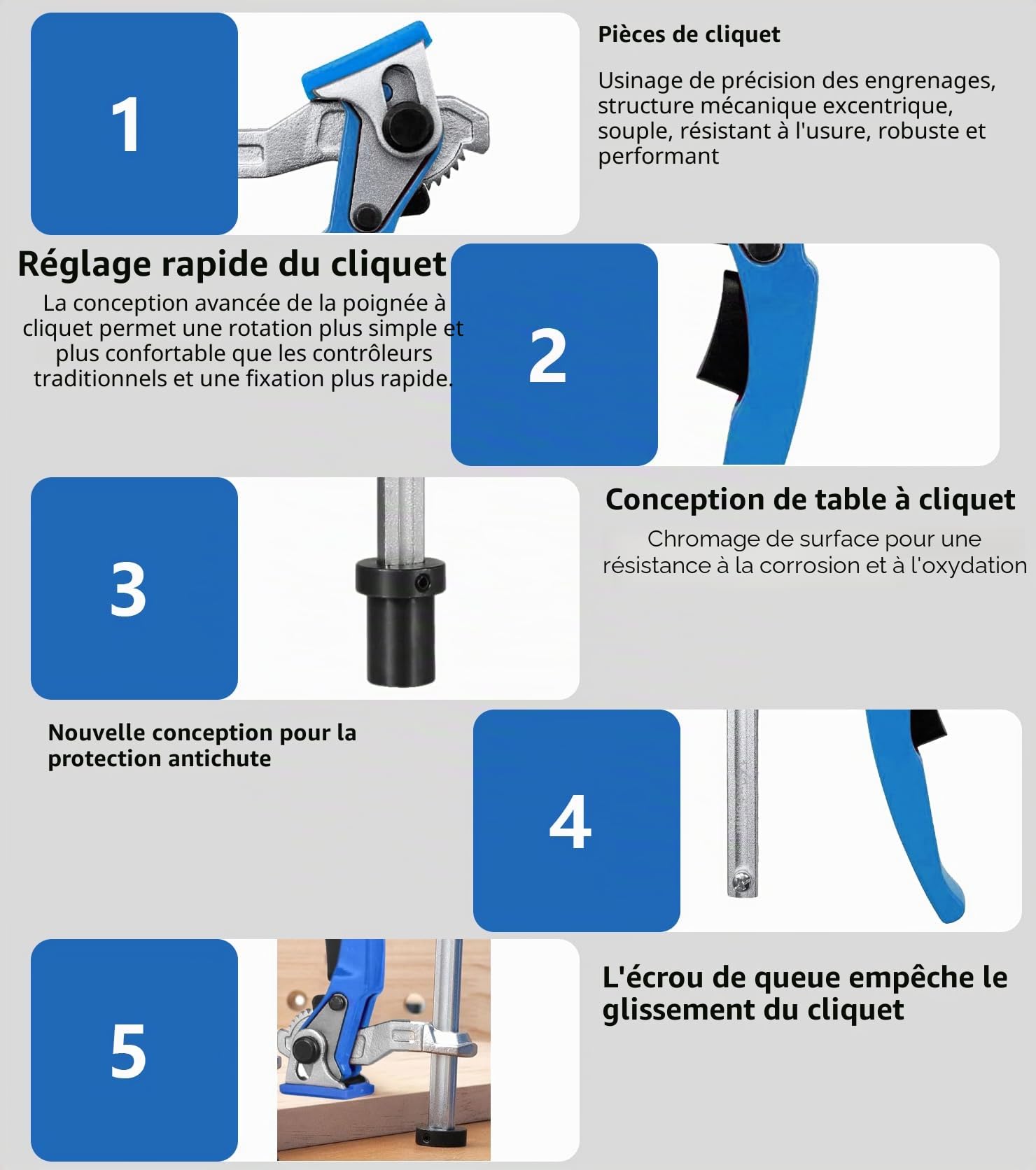 1

Pièces de cliquet

Usinage de précision des engrenages, structure mécanique excentrique, souple, résistant à l'usure, robuste et performant

Réglage rapide du cliquet

La conception avancée de la poignée à cliquet permet une rotation plus simple et plus confortable que les contrôleurs traditionnels et une fixation plus rapide.

2

3

Conception de table à cliquet

Chromage de surface pour une résistance à la corrosion et à l'oxydation

Nouvelle conception pour la protection antichute

4

5

L'écrou de queue empêche le glissement du cliquet