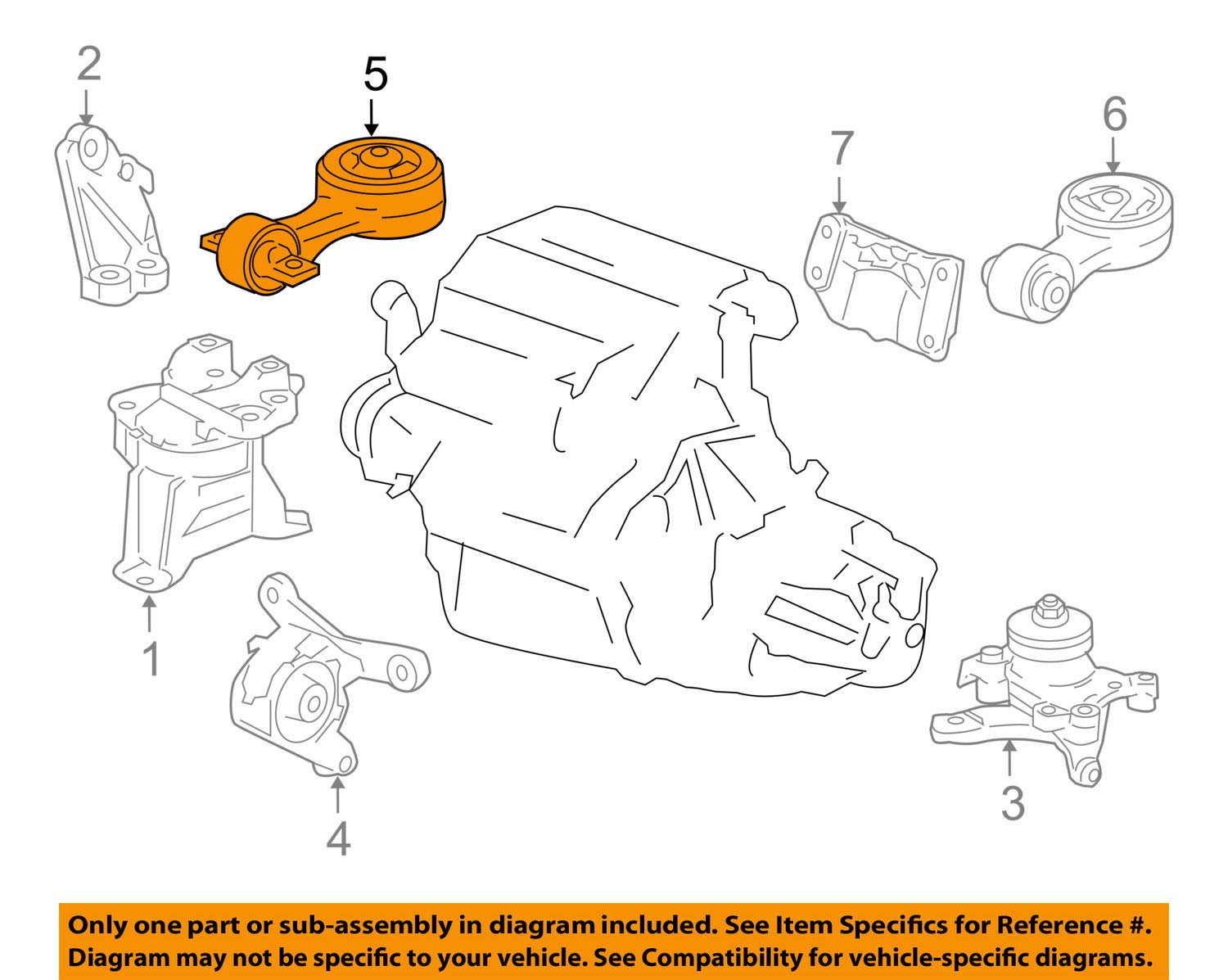 2

5

7

6

1

4

3

Only one part or sub-assembly in diagram included. See Item Specifics for Reference #.
Diagram may not be specific to your vehicle. See Compatibility for vehicle-specific diagrams.