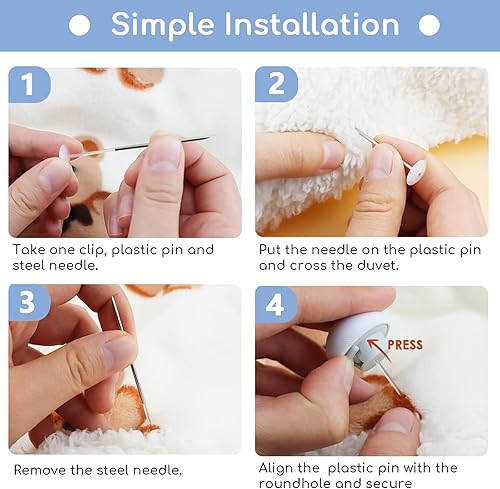 Simple Installation

1

Take one clip, plastic pin and steel needle.

2

Put the needle on the plastic pin and cross the duvet.

3

Remove the steel needle.

4

PRESS

Align the plastic pin with the roundhole and secure