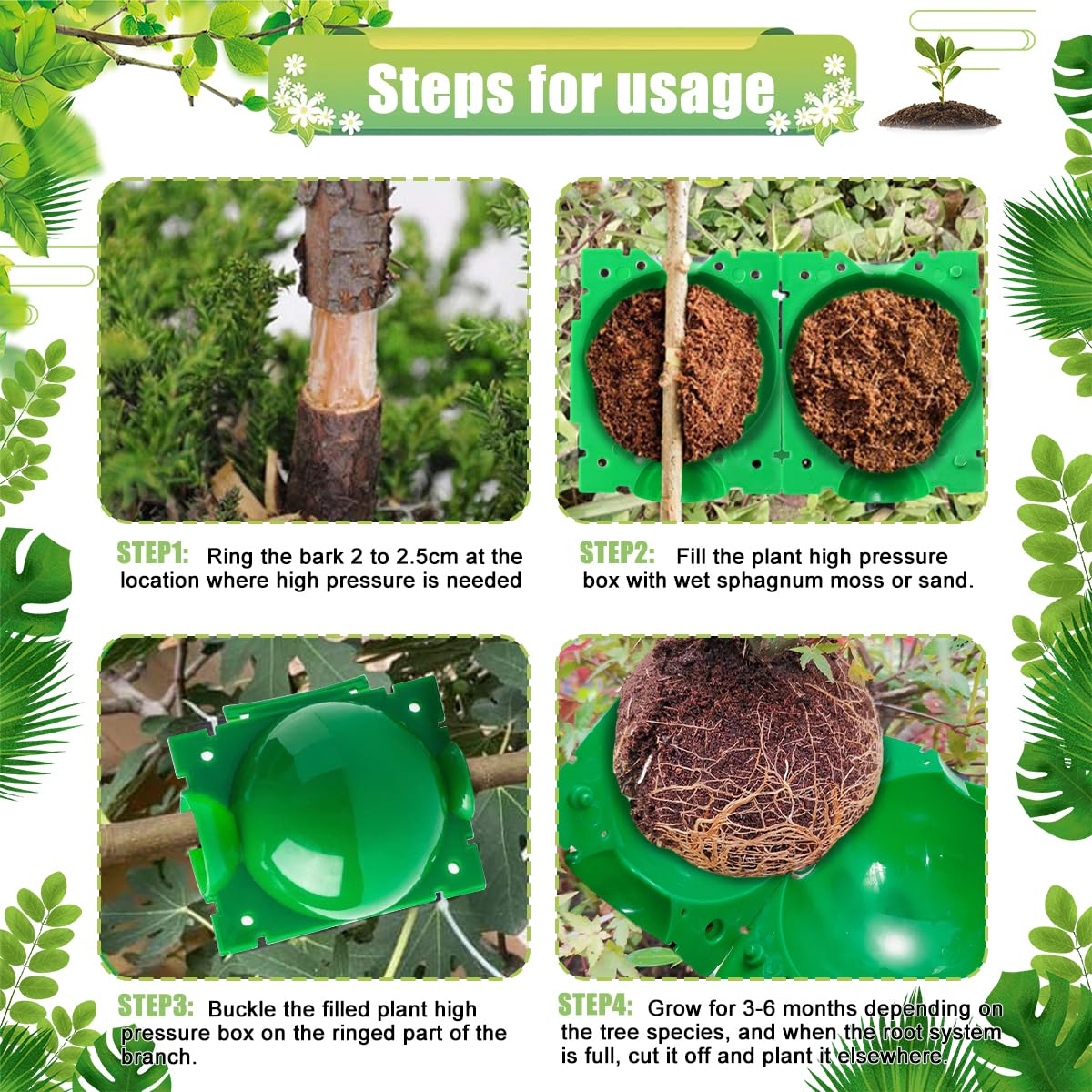 Steps for usage

STEP1: Ring the bark 2 to 2.5cm at the location where high pressure is needed

STEP2: Fill the plant high pressure box with wet sphagnum moss or sand.

STEP3: Buckle the filled plant high pressure box on the ringed part of the branch.

STEP4: Grow for 3-6 months depending on the tree species, and when the root system is full, cut it off and plant it elsewhere.