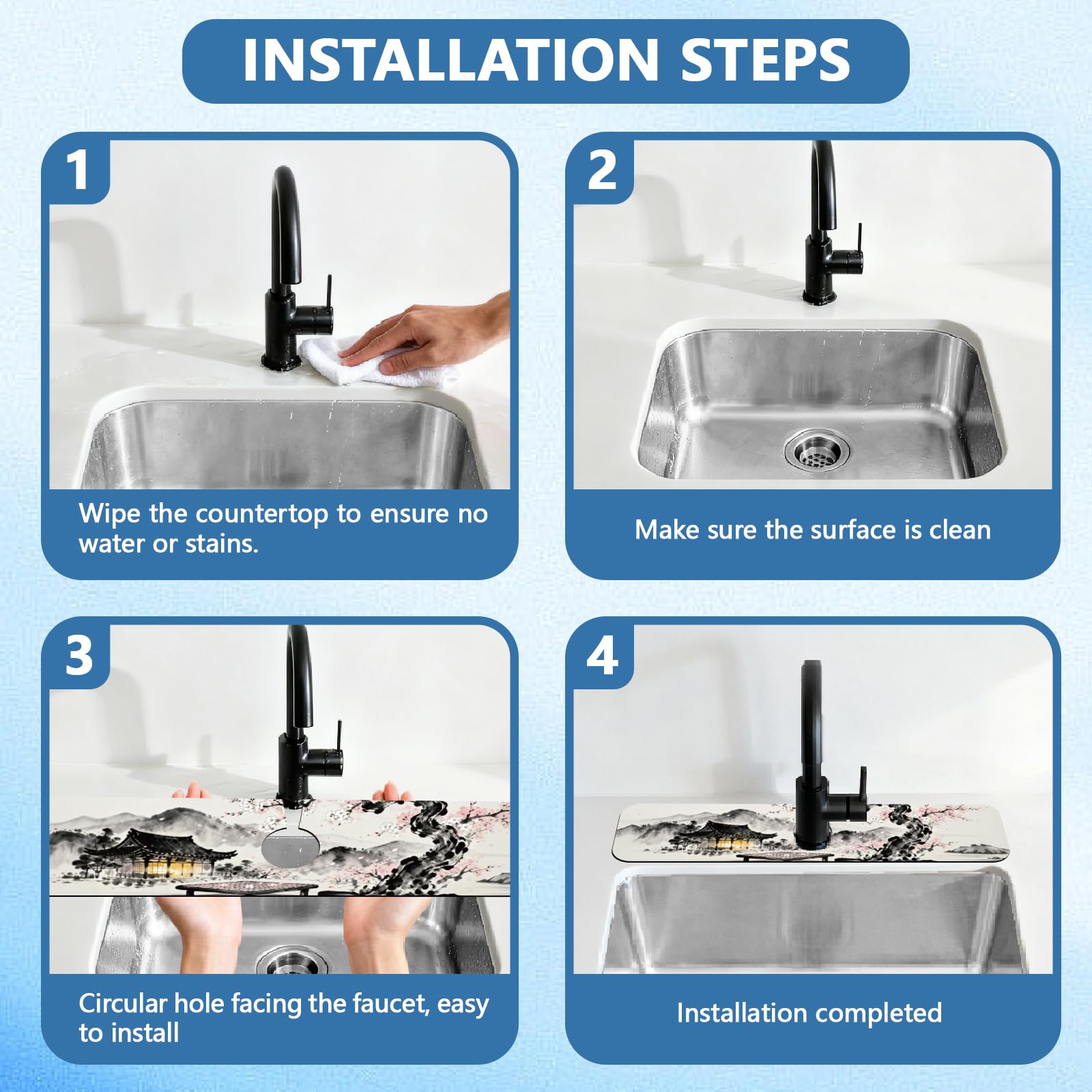 INSTALLATION STEPS

1

Wipe the countertop to ensure no water or stains.

2

Make sure the surface is clean

3

Circular hole facing the faucet, easy to install

4

Installation completed